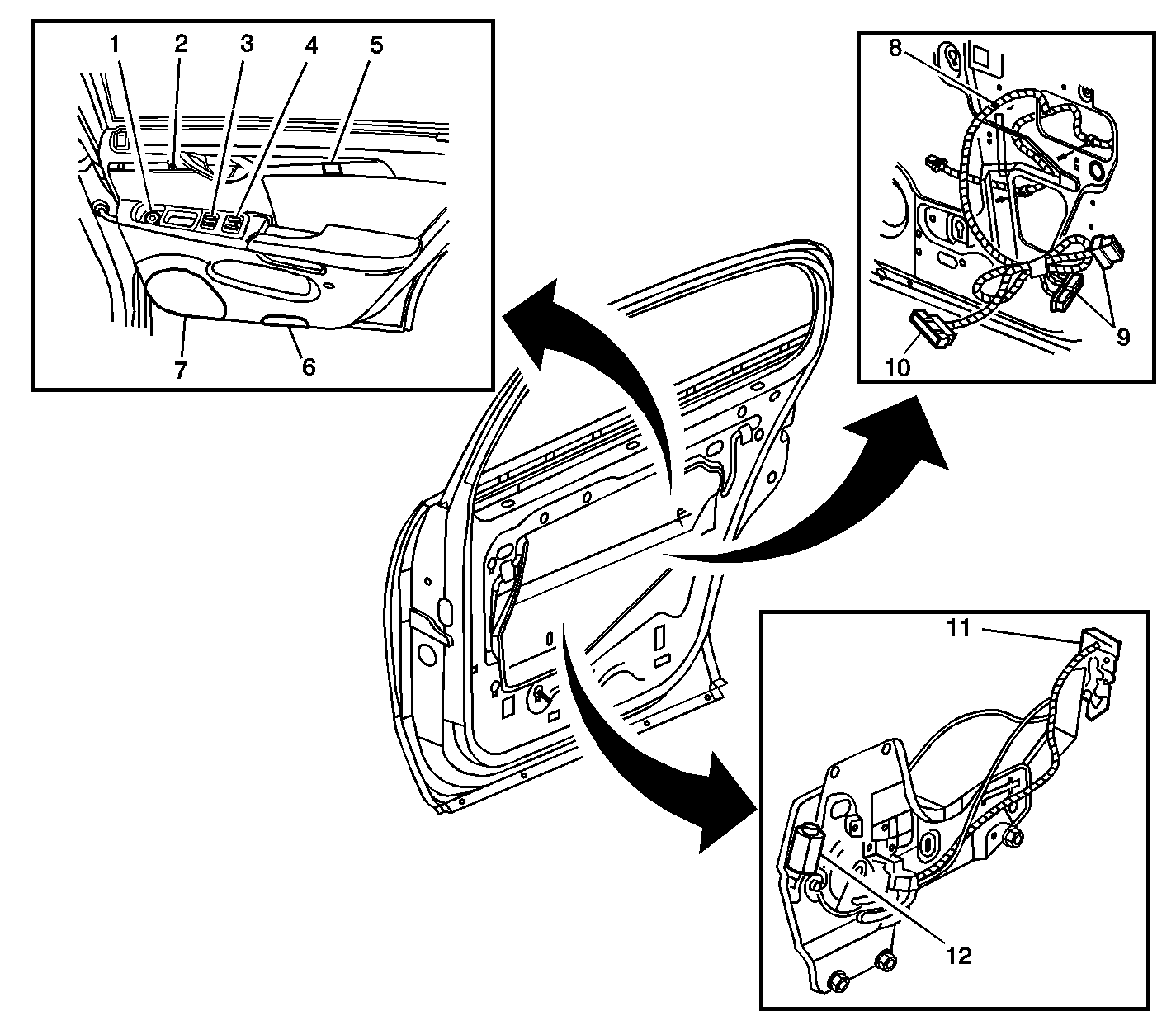 1
2
3
4
5
7
6
8
9
10
11
12