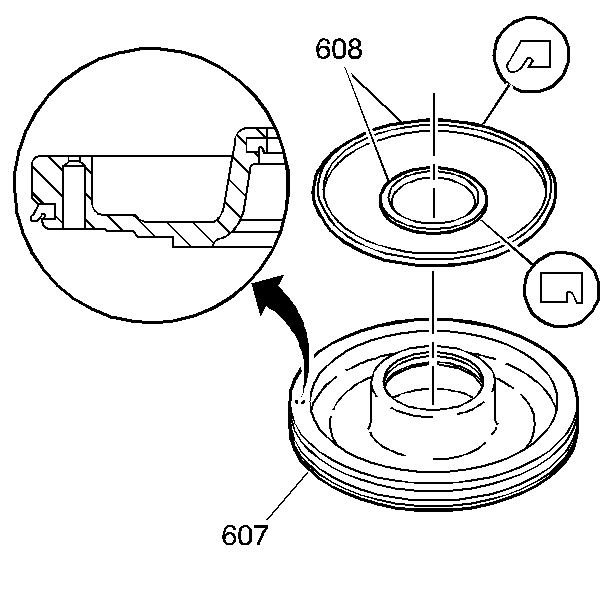 608

607