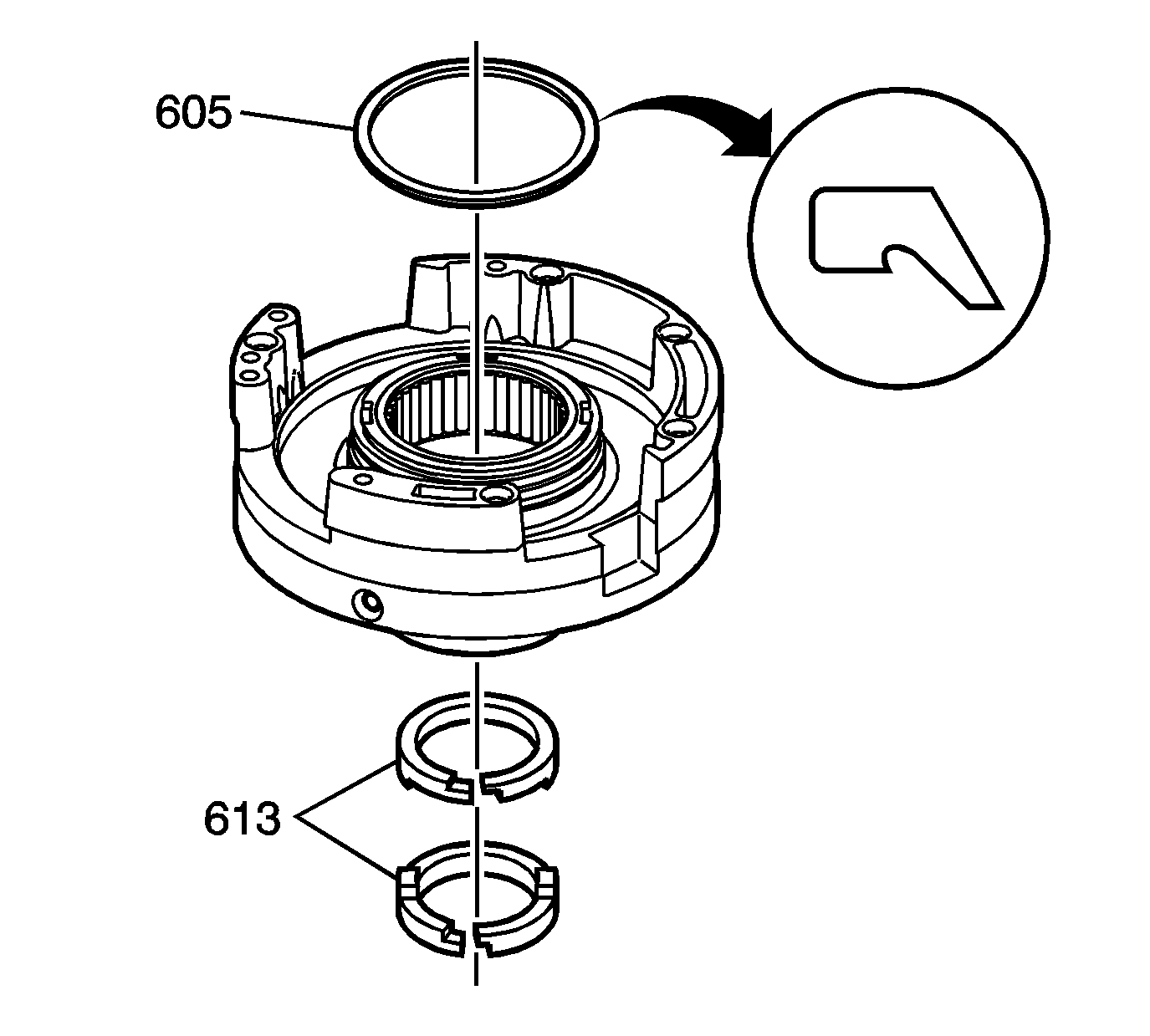 605

613