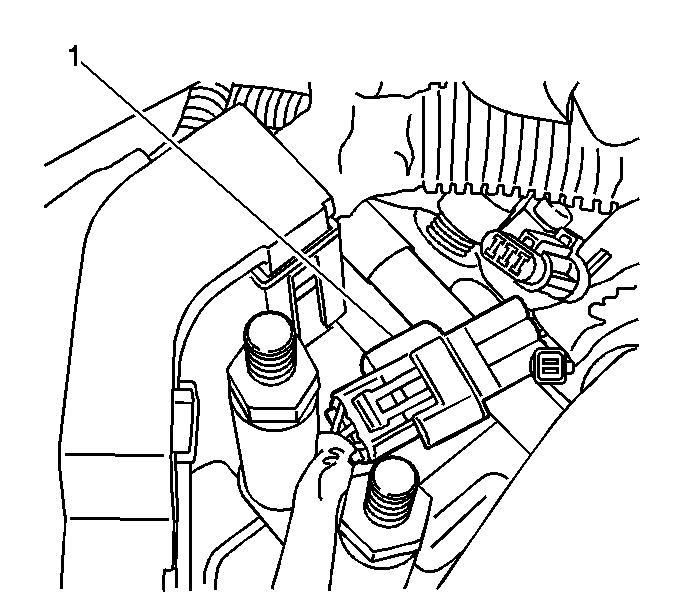 1