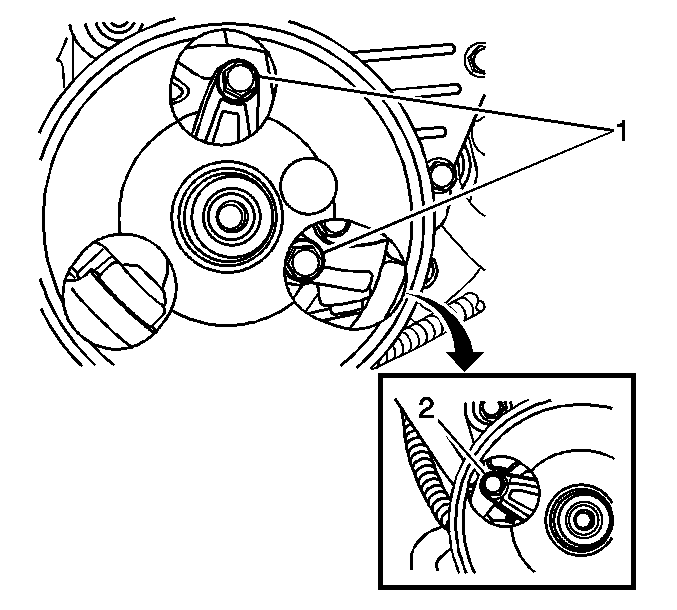 1
2