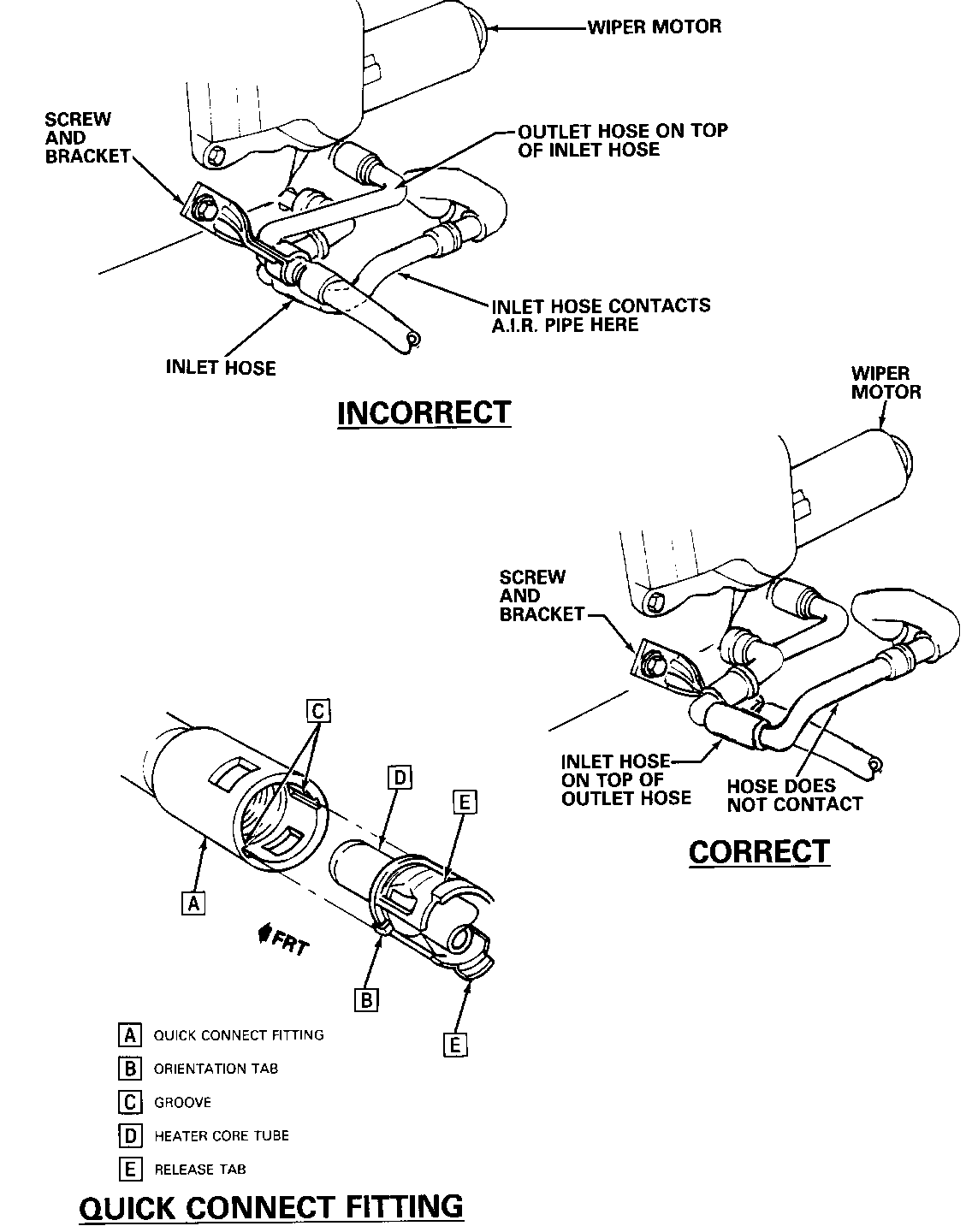 WIPER MOTOR

SCREW AND BRACKET

OUTLET HOSE ON TOP OF INLET HOSE

INLET HOSE CONTACTS A.I.R. PIPE HERE

INLET HOSE

INCORRECT

WIPER MOTOR

SCREW AND BRACKET

INLET HOSE ON TOP OF OUTLET HOSE

HOSE DOES NOT CONTACT

CORRECT

C

D

E

A

FRT

B

E

A QUICK CONNECT FITTING
B ORIENTATION TAB
C GROOVE
D HEATER CORE TUBE
E RELEASE TAB

QUICK CONNECT FITTING