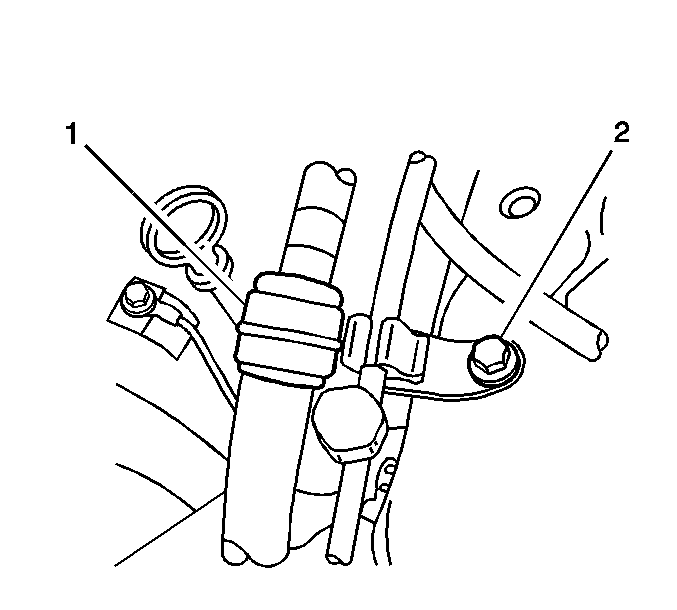 1
2