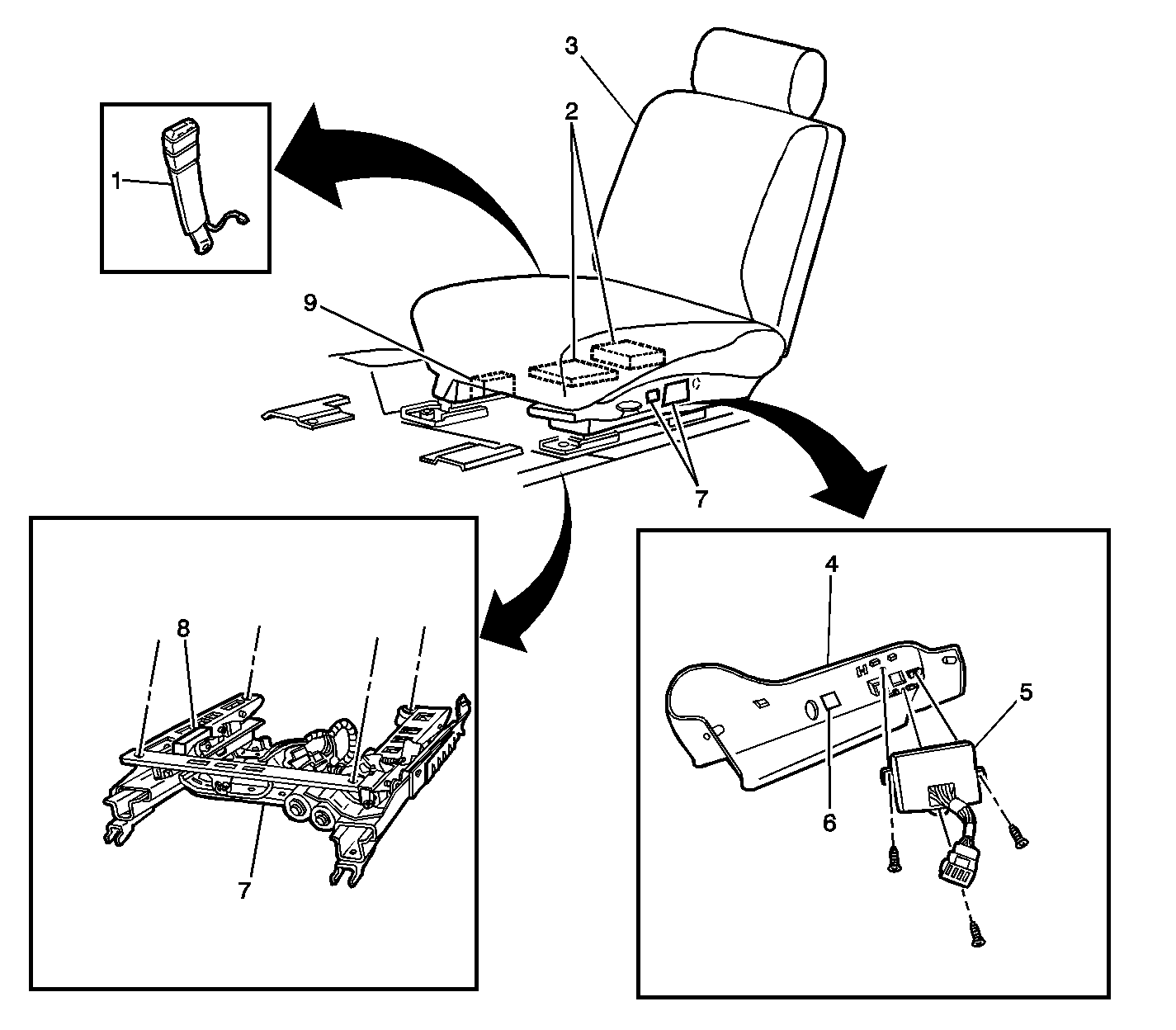 3
2
1
9
7
8
7
4
5
6