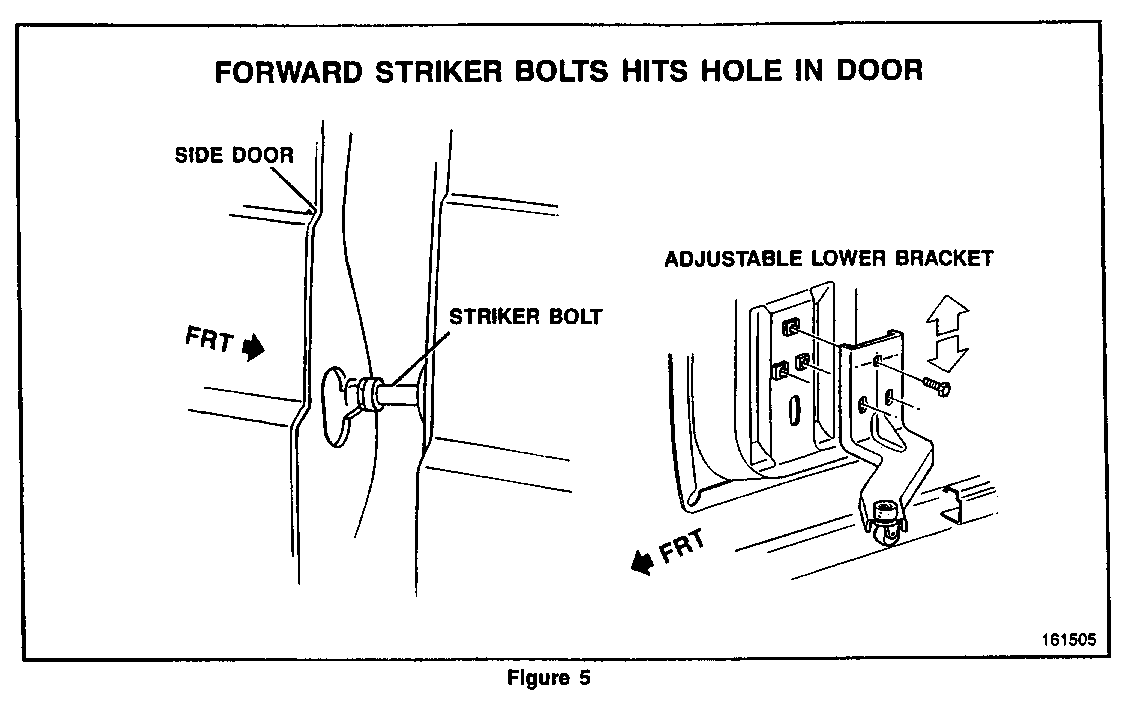 FORWARD STRIKER BOLTS HITS HOLE IN DOOR

SIDE DOOR

FRT

STRIKER BOLT

ADJUSTABLE LOWER BRACKET

FRT

161505

Figure 5