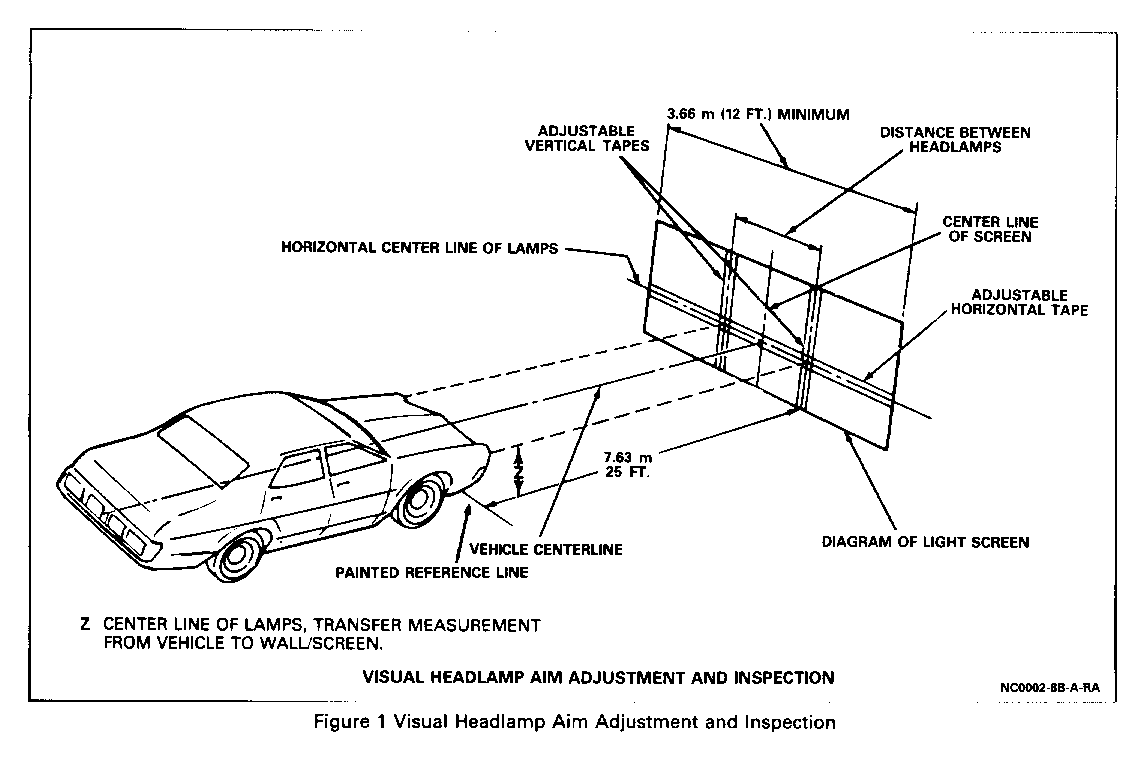 3.66 m (12 FT.) MINIMUM

ADJUSTABLE VERTICAL TAPES

DISTANCE BETWEEN HEADLAMPS

CENTER LINE OF SCREEN

HORIZONTAL CENTER LINE OF LAMPS

ADJUSTABLE HORIZONTAL TAPE

Z

7.63 m 25 FT.

VEHICLE CENTERLINE

PAINTED REFERENCE LINE

DIAGRAM OF LIGHT SCREEN

Z CENTER LINE OF LAMPS, TRANSFER MEASUREMENT FROM VEHICLE TO WALL/SCREEN.

VISUAL HEADLAMP AIM ADJUSTMENT AND INSPECTION

NC0002-8B-A-RA

Figure 1 Visual Headlamp Aim Adjustment and Inspection