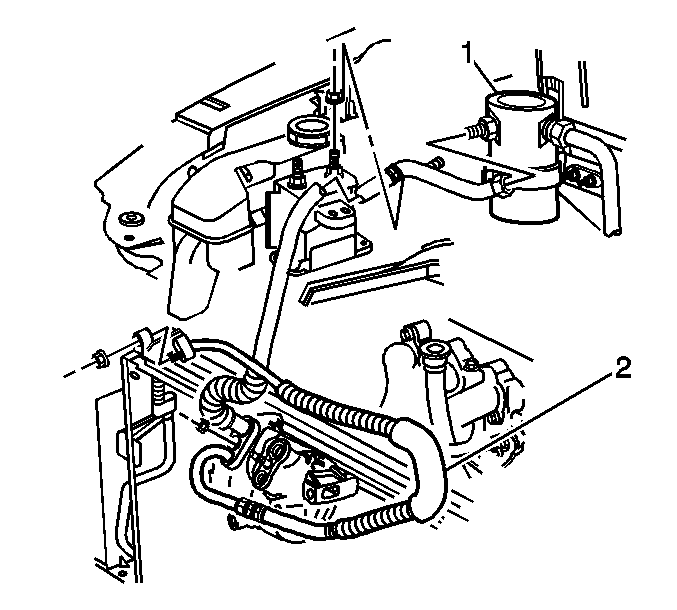 1

2