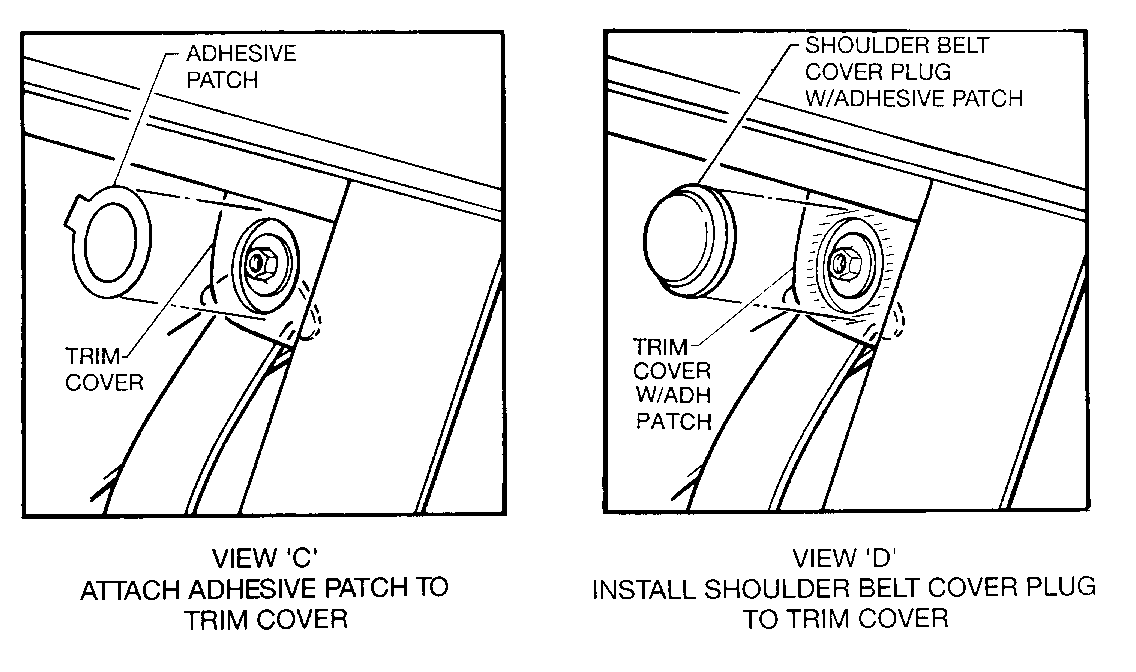 ADHESIVE PATCH

TRIM COVER

VIEW 'C'
ATTACH ADHESIVE PATCH TO TRIM COVER

SHOULDER BELT COVER PLUG W/ADHESIVE PATCH

TRIM COVER W/ADH PATCH

VIEW 'D'
INSTALL SHOULDER BELT COVER PLUG TO TRIM COVER