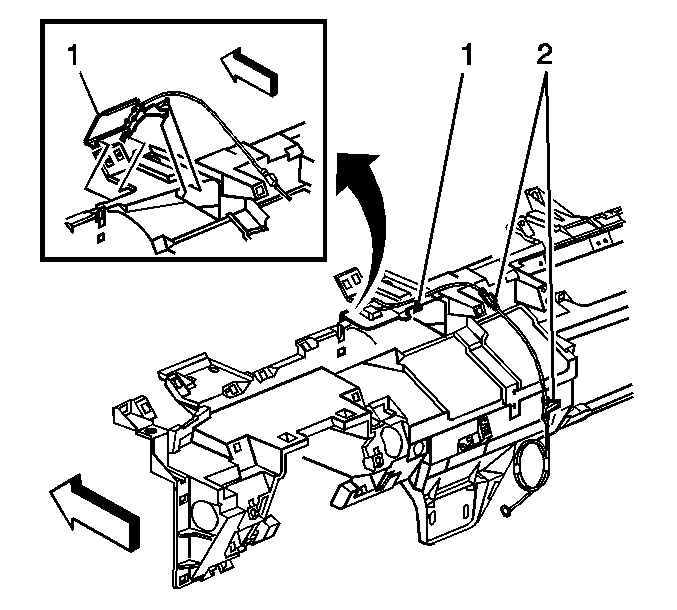 1
1
2