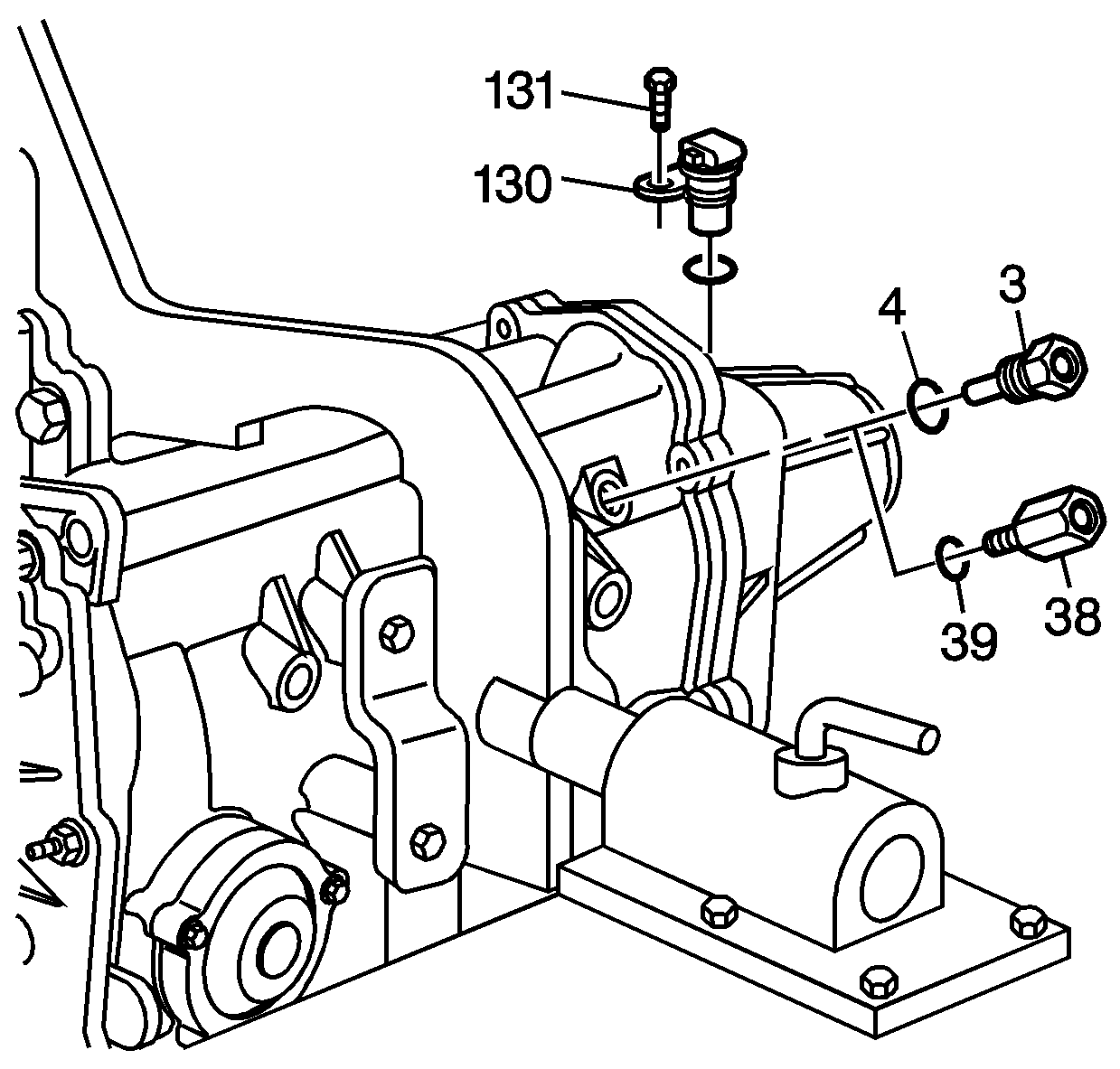 131
130
4
3
39
38