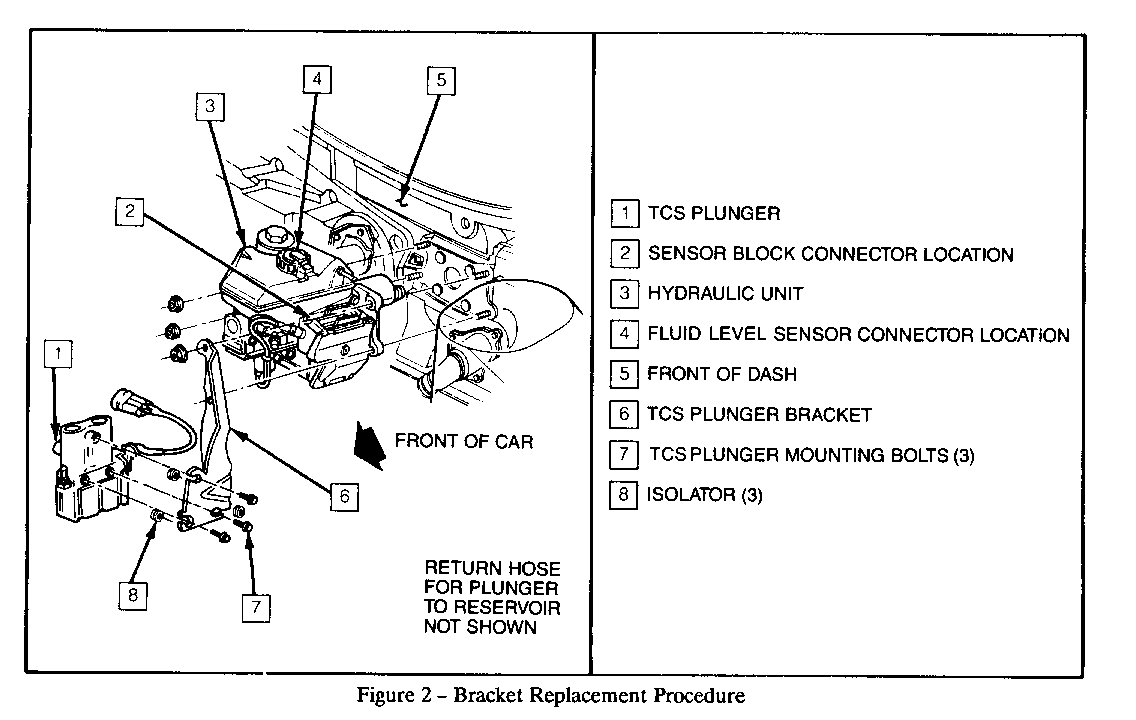 3

4

5

2

1

FRONT OF CAR

6

8

7

RETURN HOSE FOR PLUNGER TO RESERVOIR NOT SHOWN

1 TCS PLUNGER

2 SENSOR BLOCK CONNECTOR LOCATION

3 HYDRAULIC UNIT

4 FLUID LEVEL SENSOR CONNECTOR LOCATION

5 FRONT OF DASH

6 TCS PLUNGER BRACKET

7 TCS PLUNGER MOUNTING BOLTS (3)

8 ISOLATOR (3)

Figure 2 – Bracket Replacement Procedure