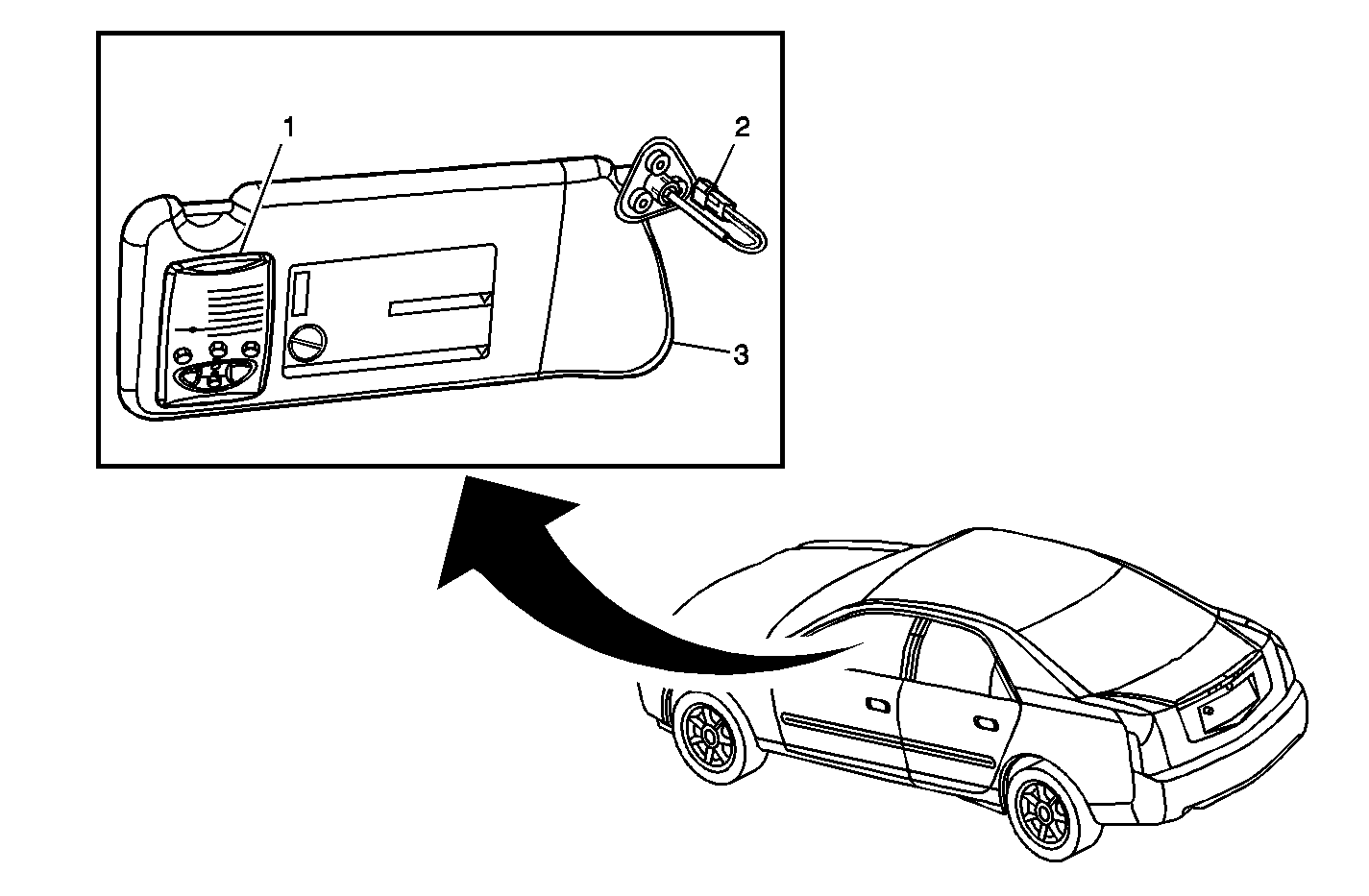 1
2
3