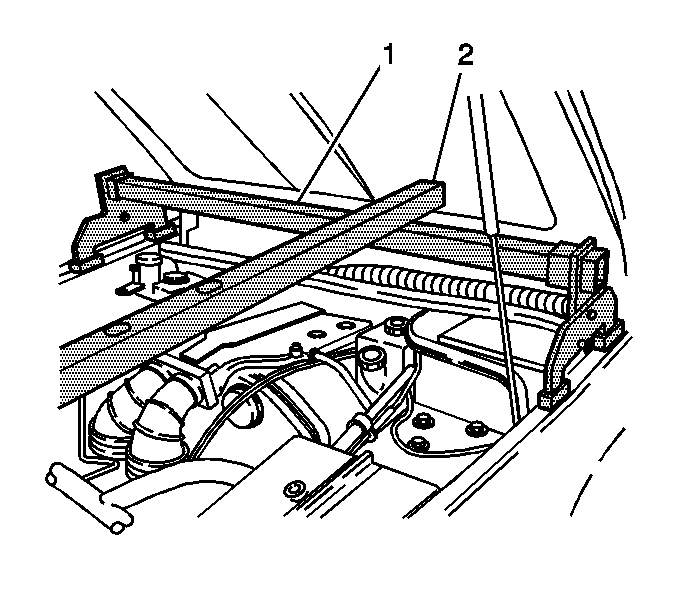 1
2