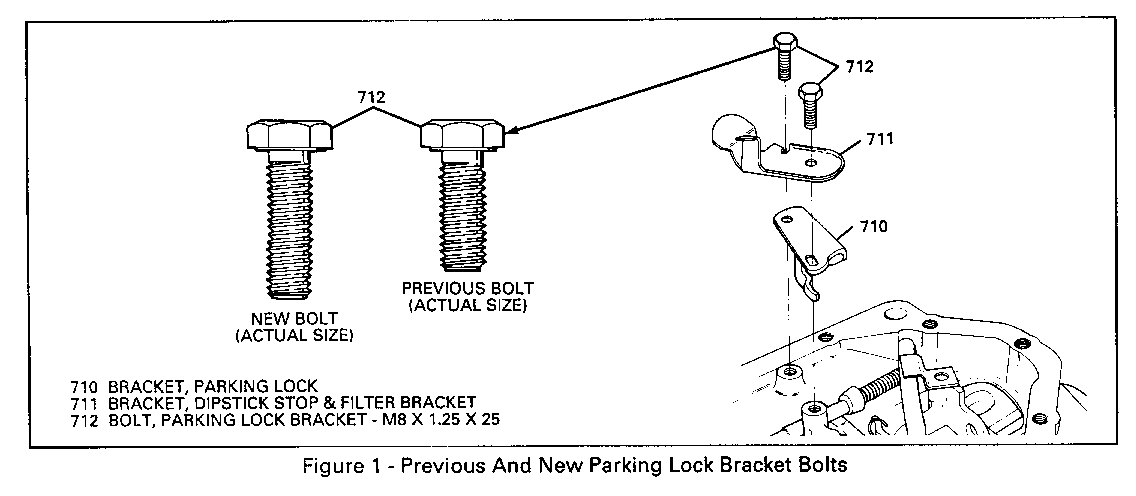 712

712

711

710

NEW BOLT
(ACTUAL SIZE)

PREVIOUS BOLT
(ACTUAL SIZE)

710 BRACKET, PARKING LOCK
711 BRACKET, DIPSTICK STOP & FILTER BRACKET
712 BOLT, PARKING LOCK BRACKET - M8 X 1.25 X 25

Figure 1 - Previous And New Parking Lock Bracket Bolts