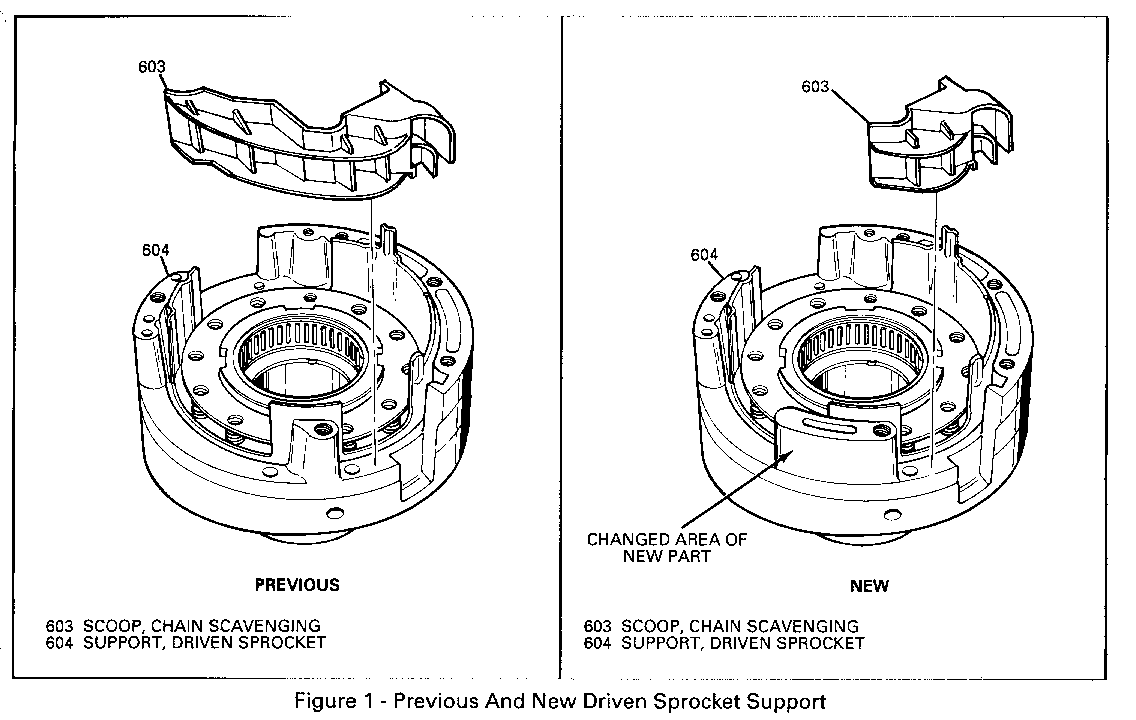 603

604

PREVIOUS

603 SCOOP, CHAIN SCAVENGING
604 SUPPORT, DRIVEN SPROCKET

603

604

CHANGED AREA OF NEW PART

NEW

603 SCOOP, CHAIN SCAVENGING
604 SUPPORT, DRIVEN SPROCKET

Figure 1 - Previous And New Driven Sprocket Support