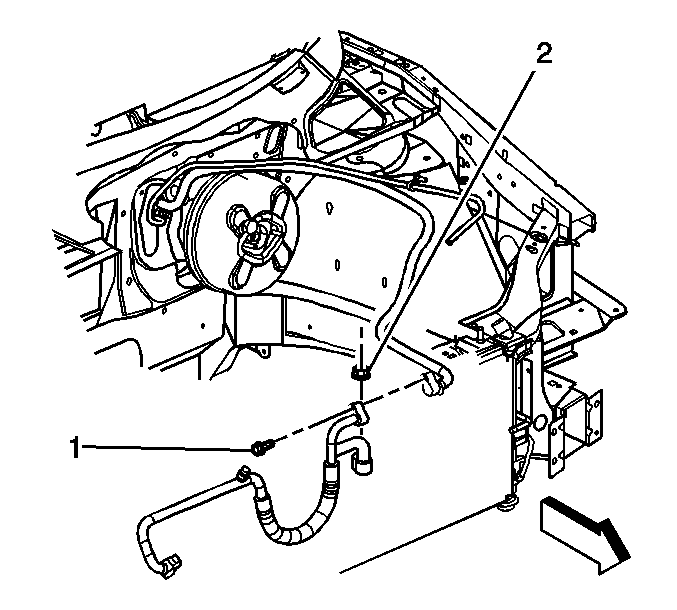 2

1