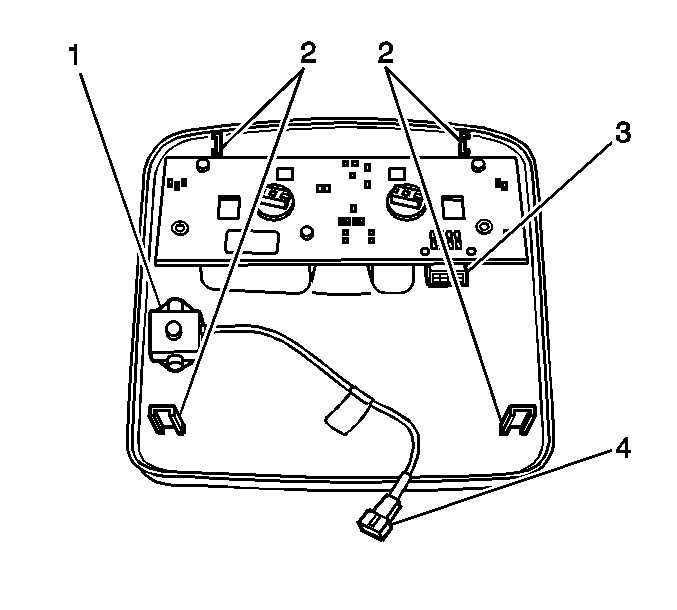 1
2
2
3
4