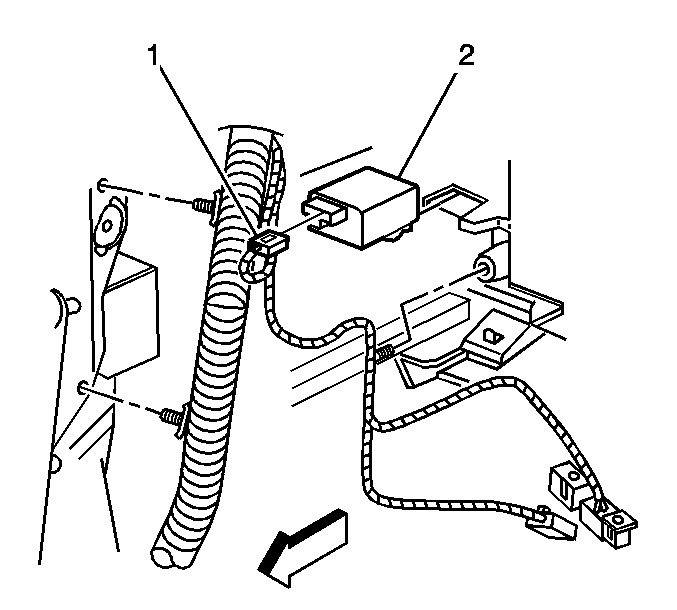 1
2