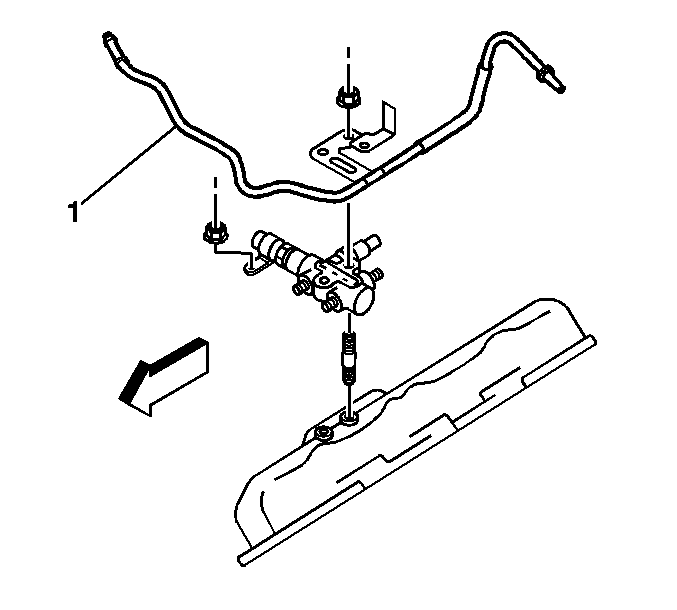 1