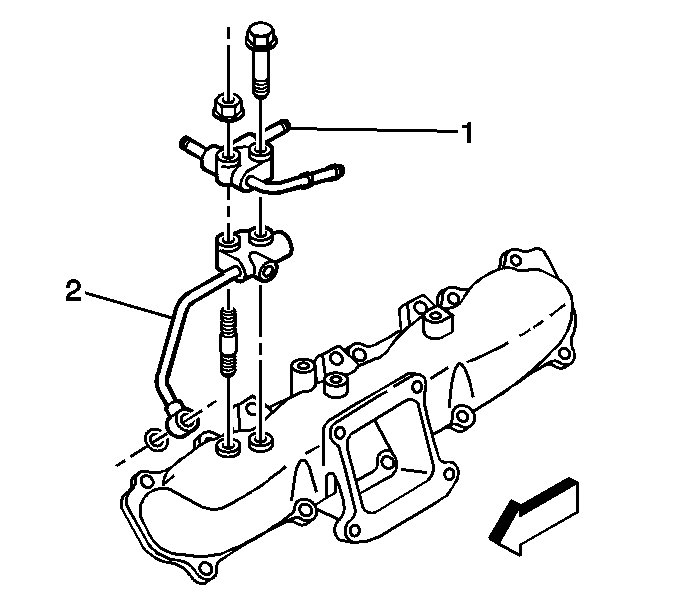 1
2