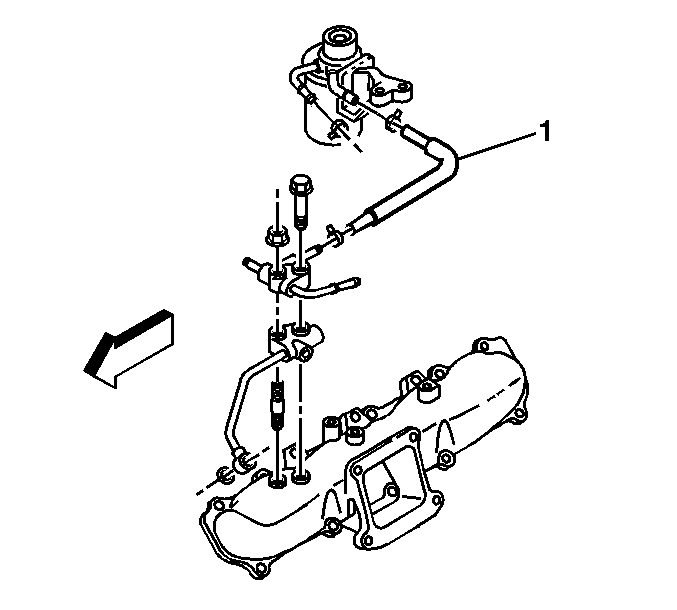 1