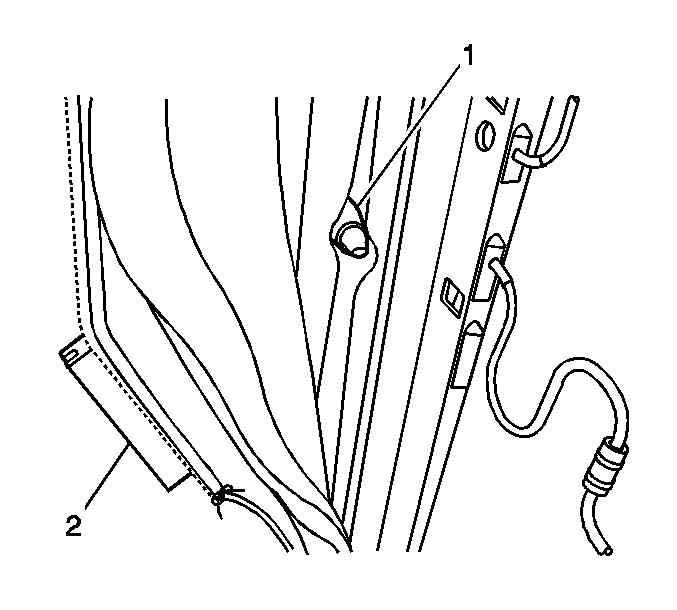 1
2