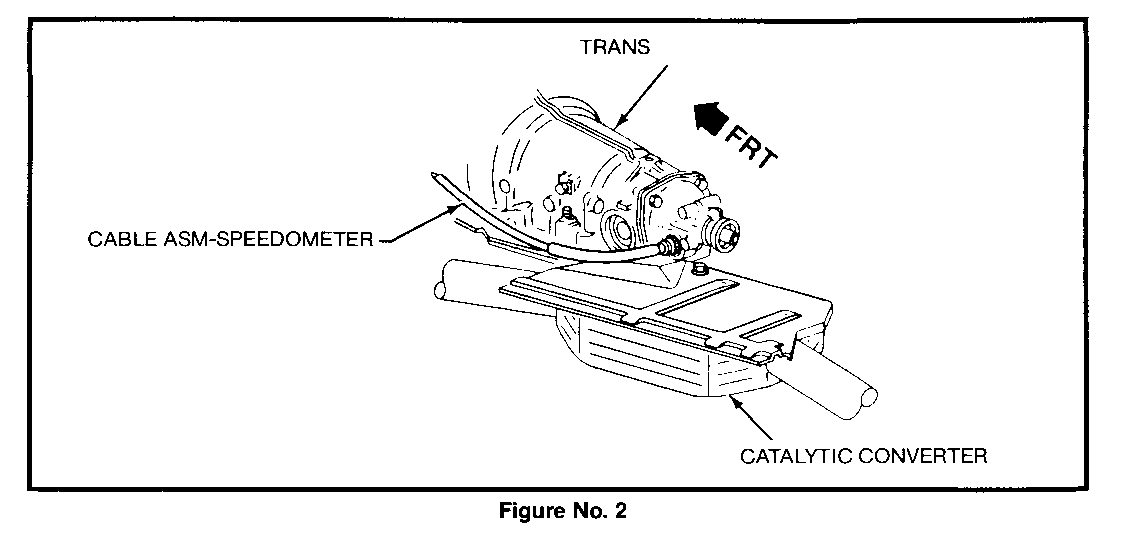 TRANS

FRT

CABLE ASM-SPEEDOMETER

CATALYTIC CONVERTER

Figure No. 2