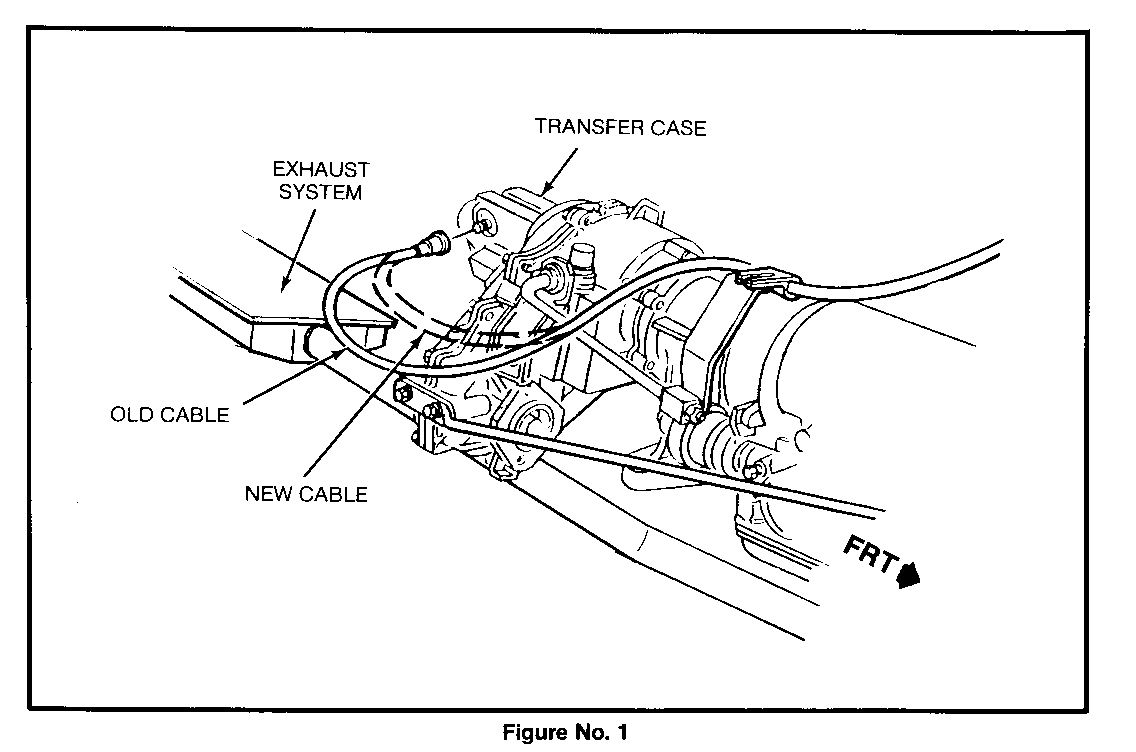 TRANSFER CASE

EXHAUST SYSTEM

OLD CABLE

NEW CABLE

FRT

Figure No. 1