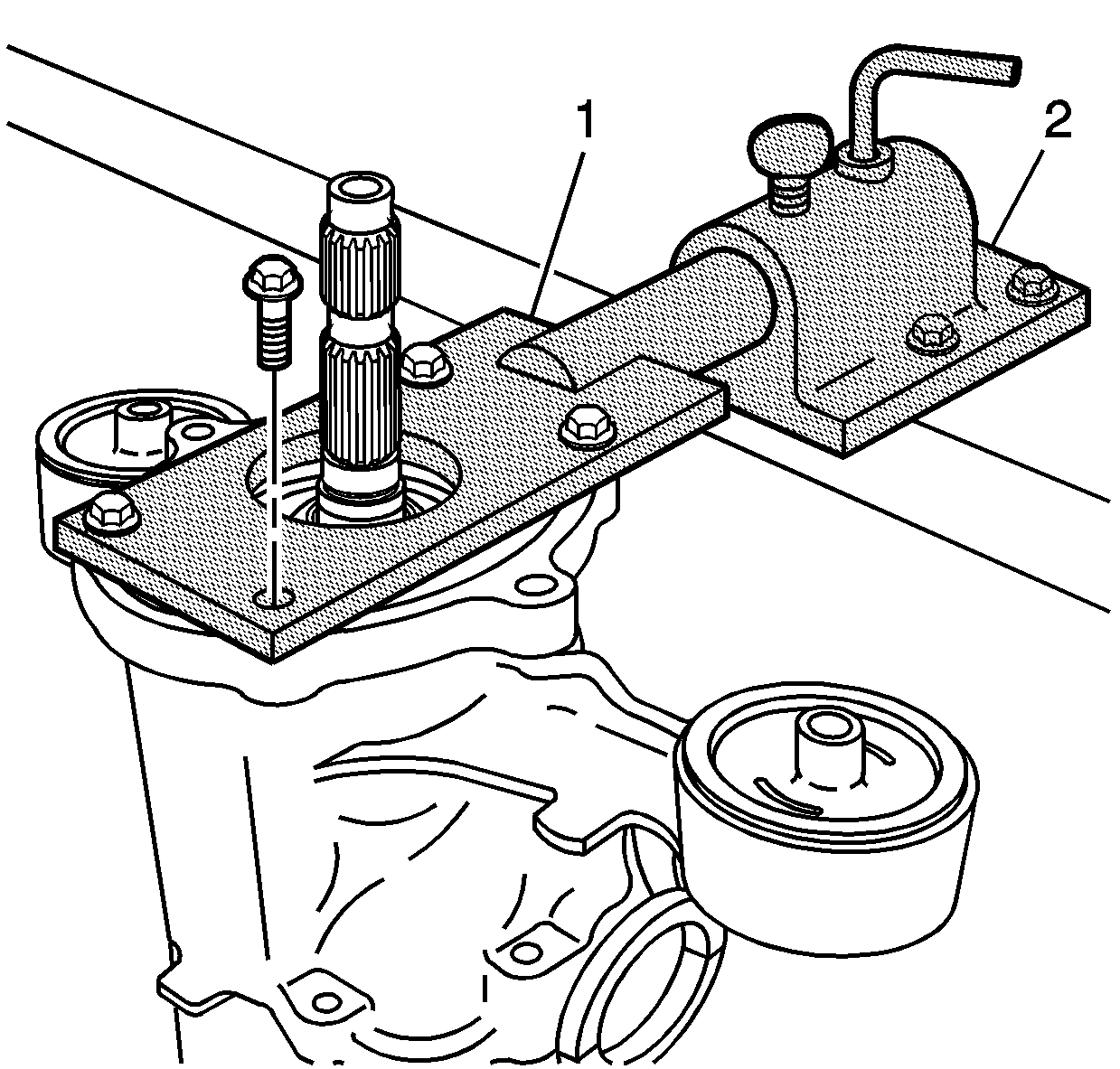 1
2