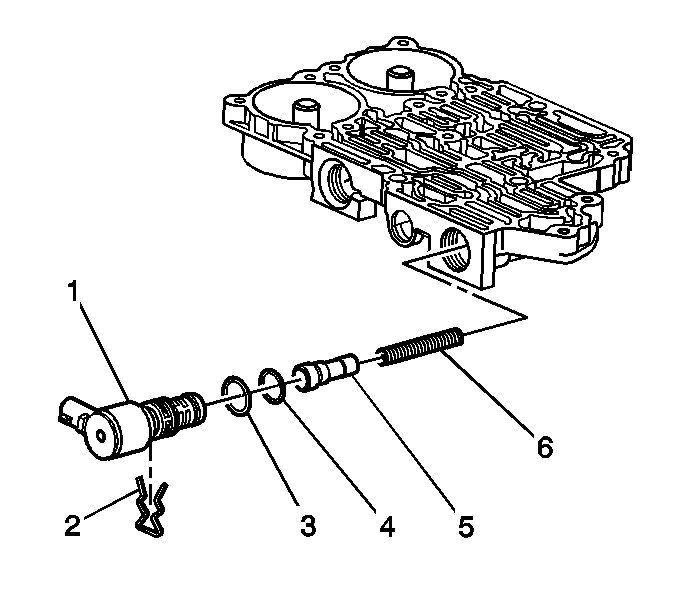 1
2
3
4
5
6