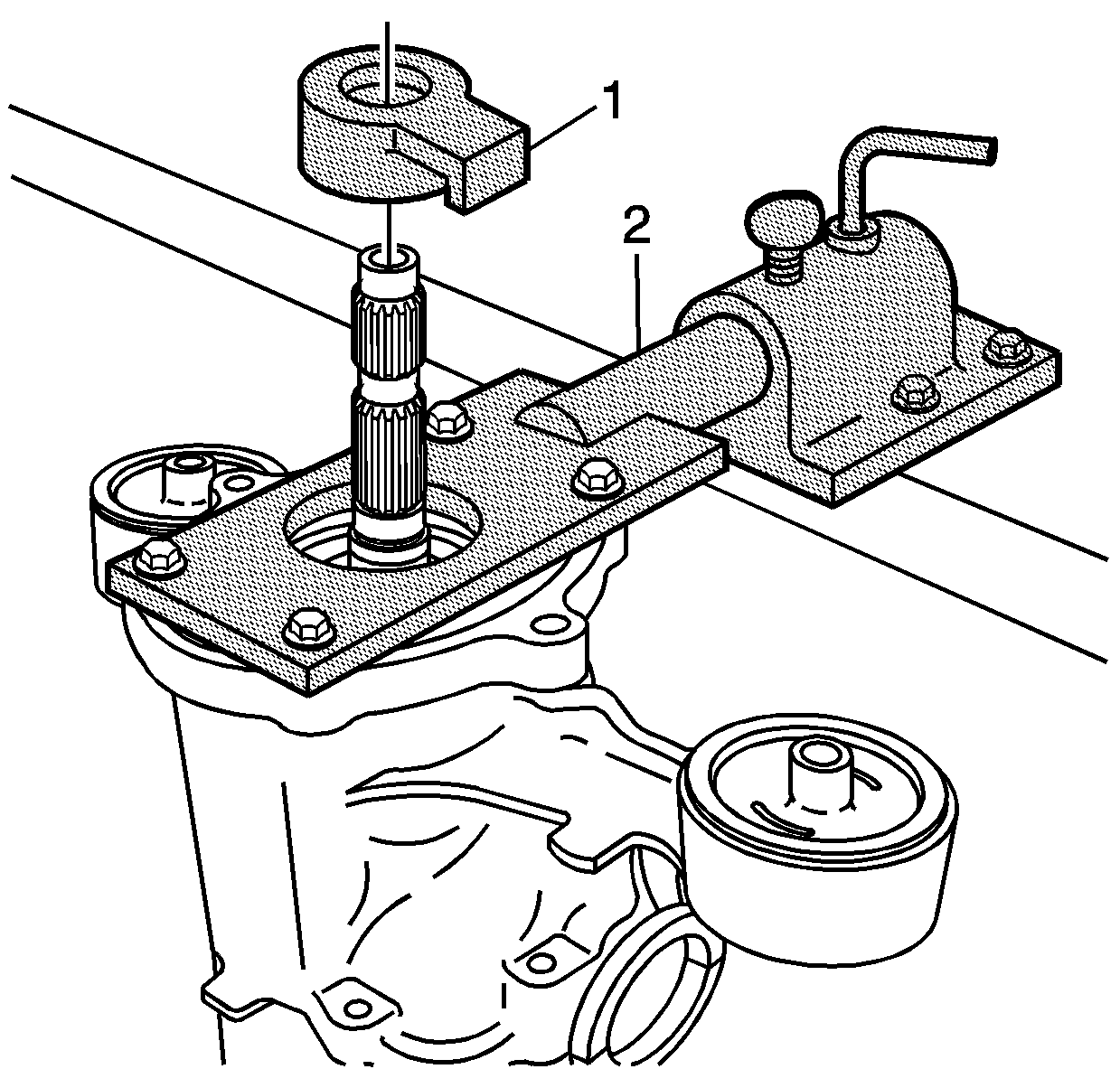 1
2