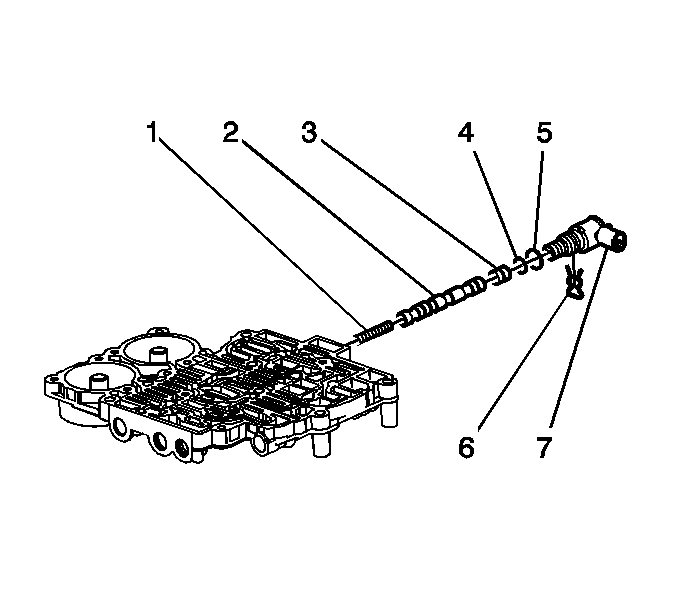 1
2
3
4
5
6
7