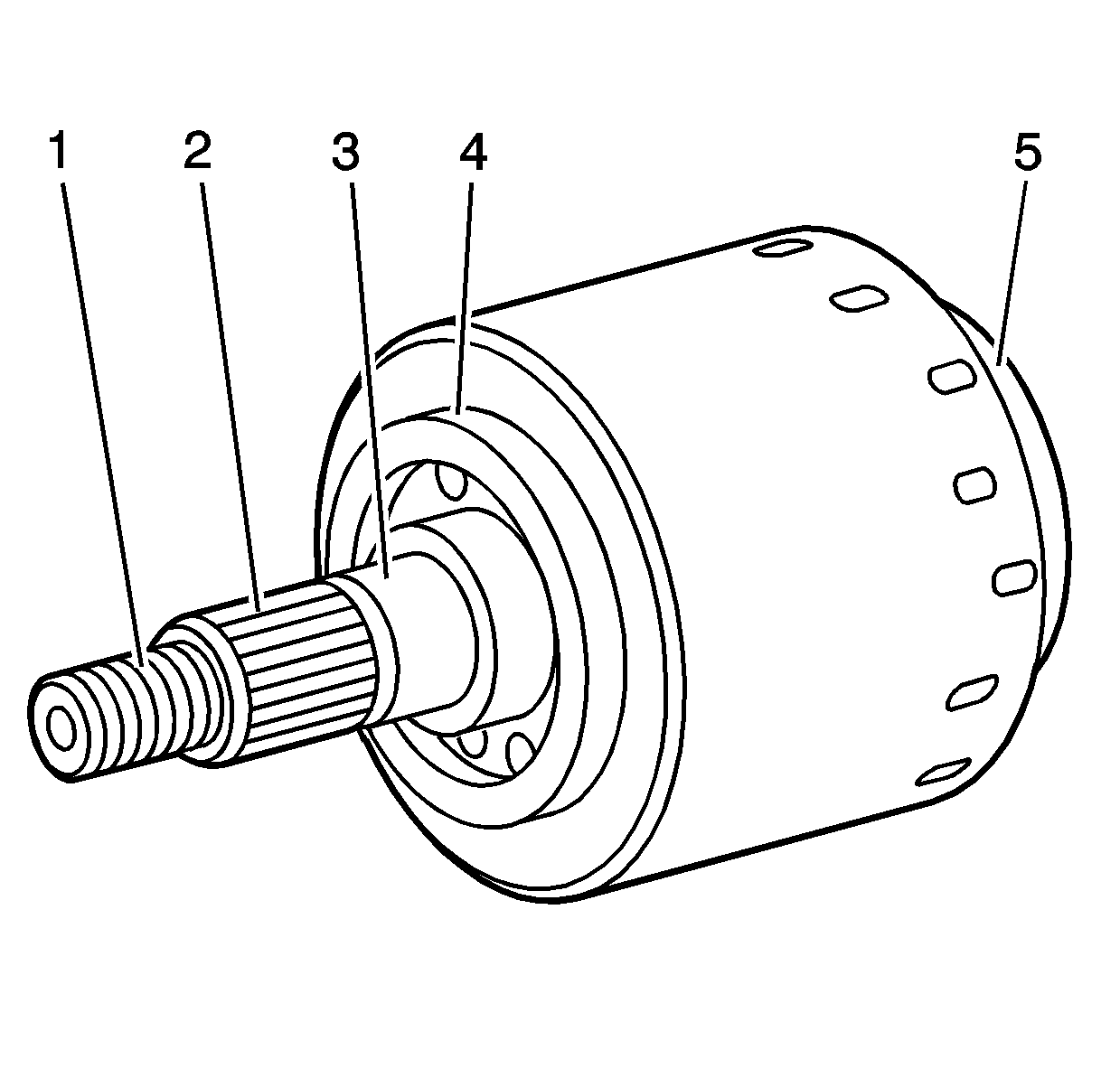 1 2 3 4 5