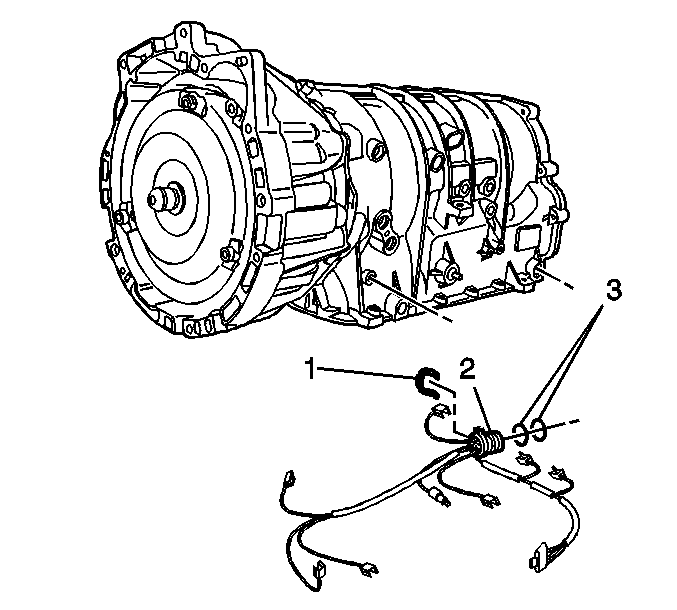 3
1
2