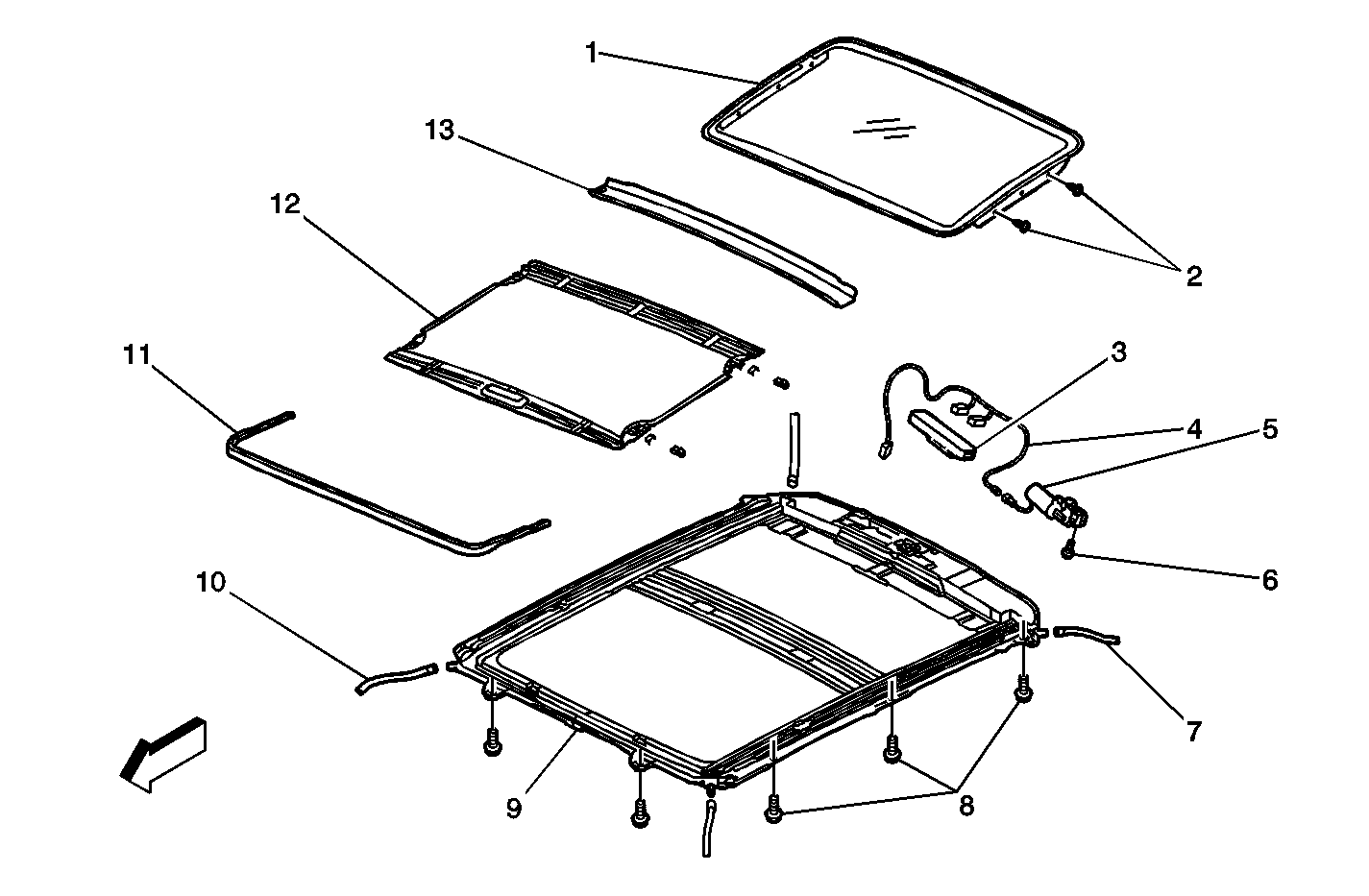 1
13
12
2
11
3
4
5
6
10
7
9
8