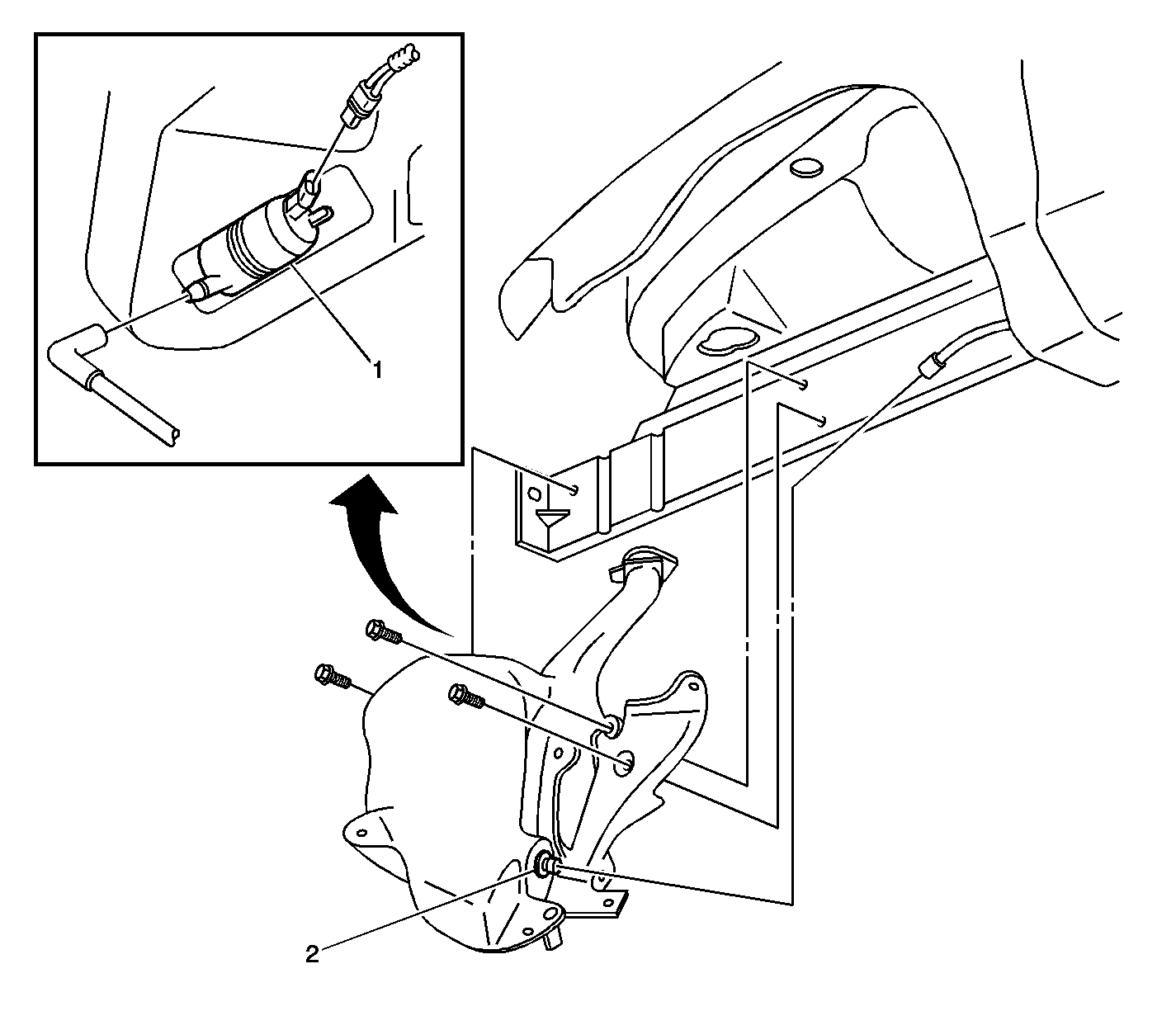 1

2