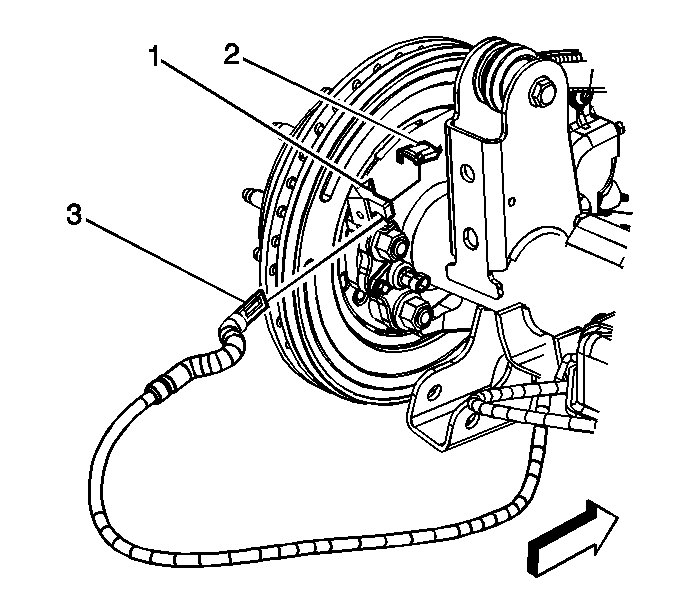 1
2
3