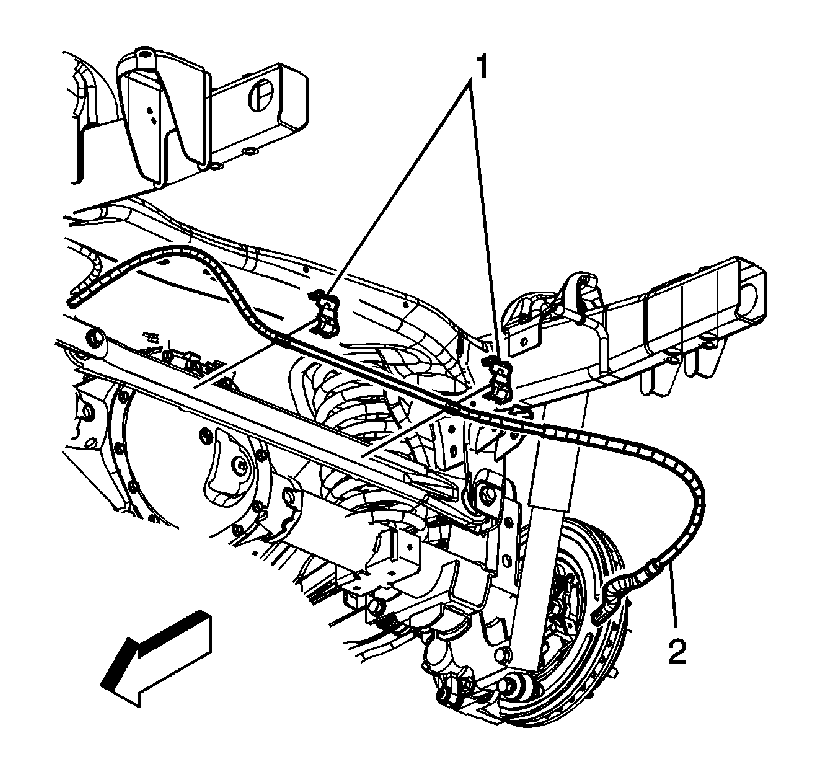 1
2