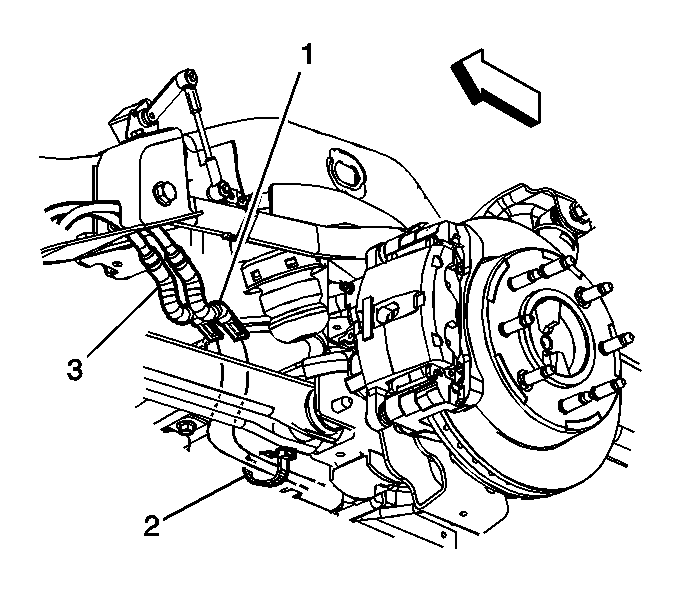 1
3
2