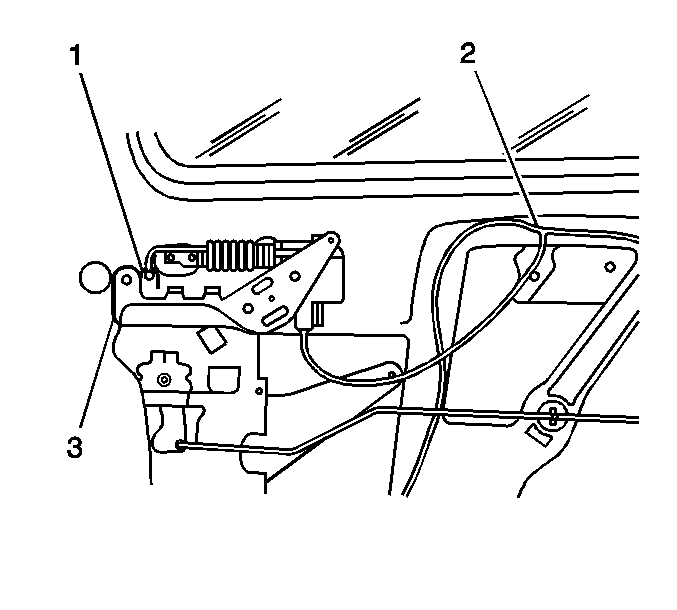 1
2
3