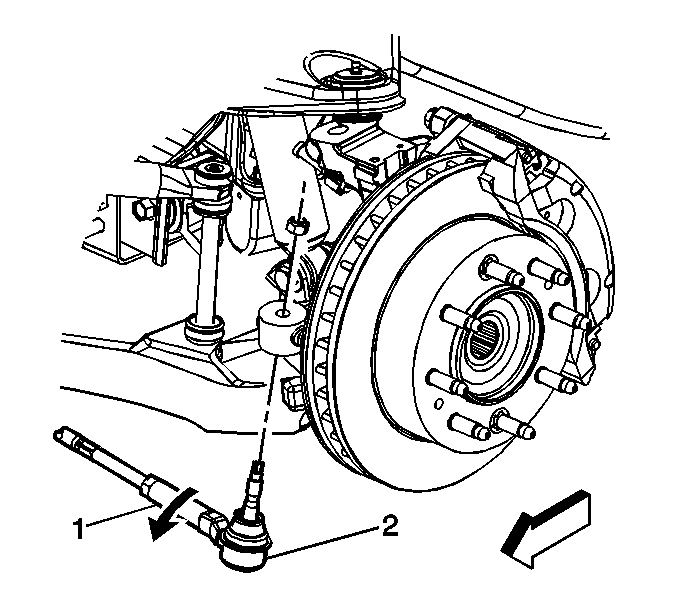 1
2