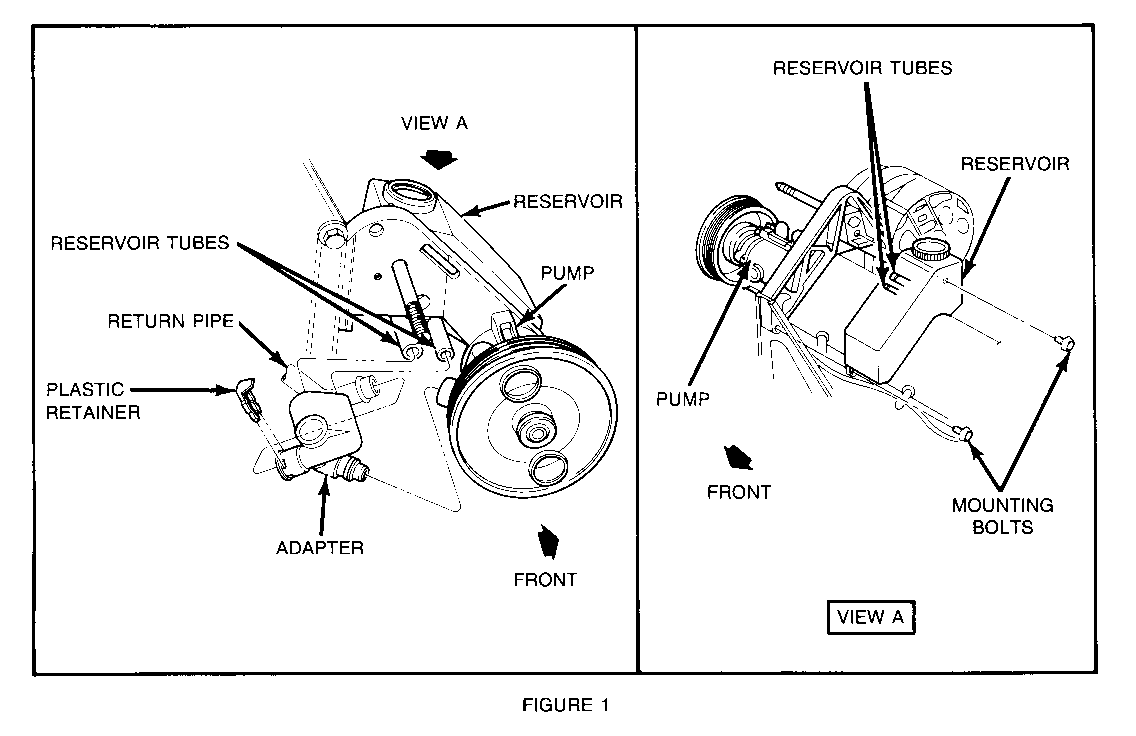 VIEW A

RESERVOIR

RESERVOIR TUBES

PUMP

RETURN PIPE

PLASTIC RETAINER

ADAPTER

FRONT

RESERVOIR TUBES

RESERVOIR

PUMP

FRONT

MOUNTING BOLTS

VIEW A

FIGURE 1