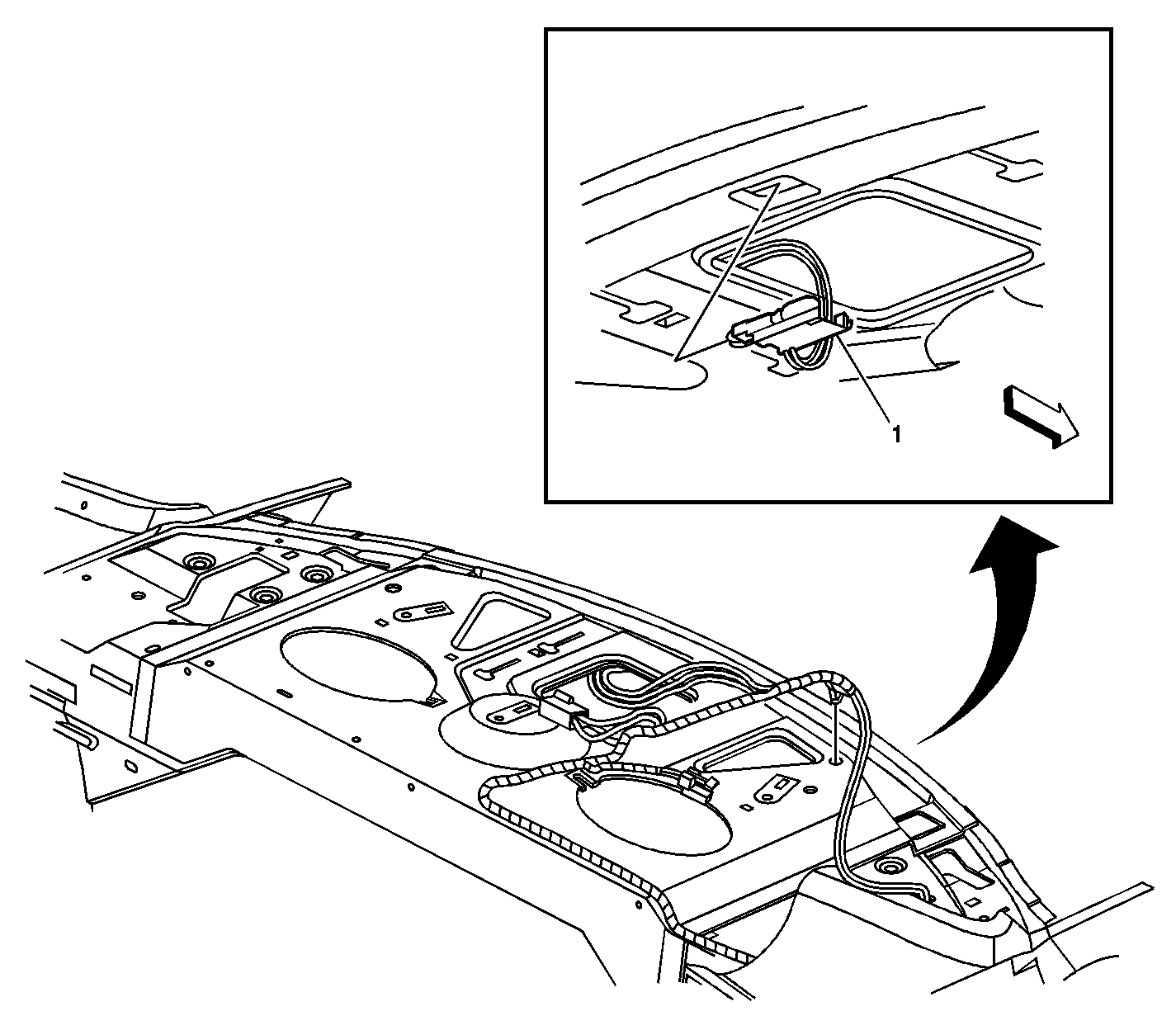 1