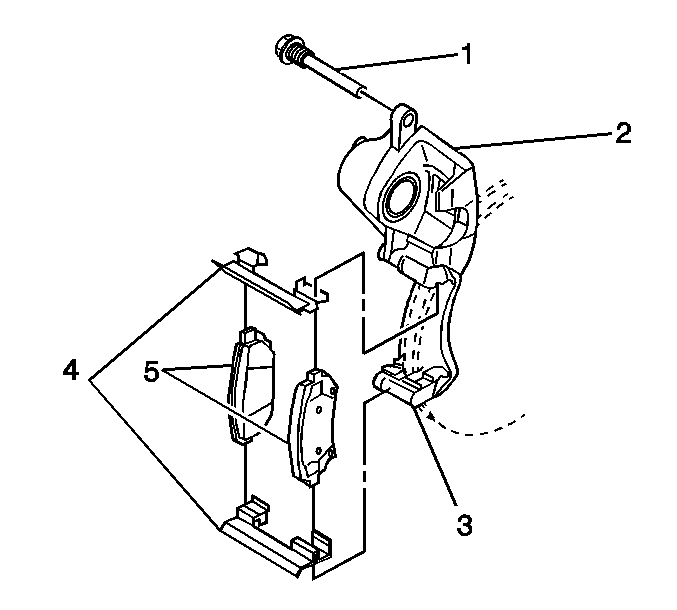 1
2
4
5
3