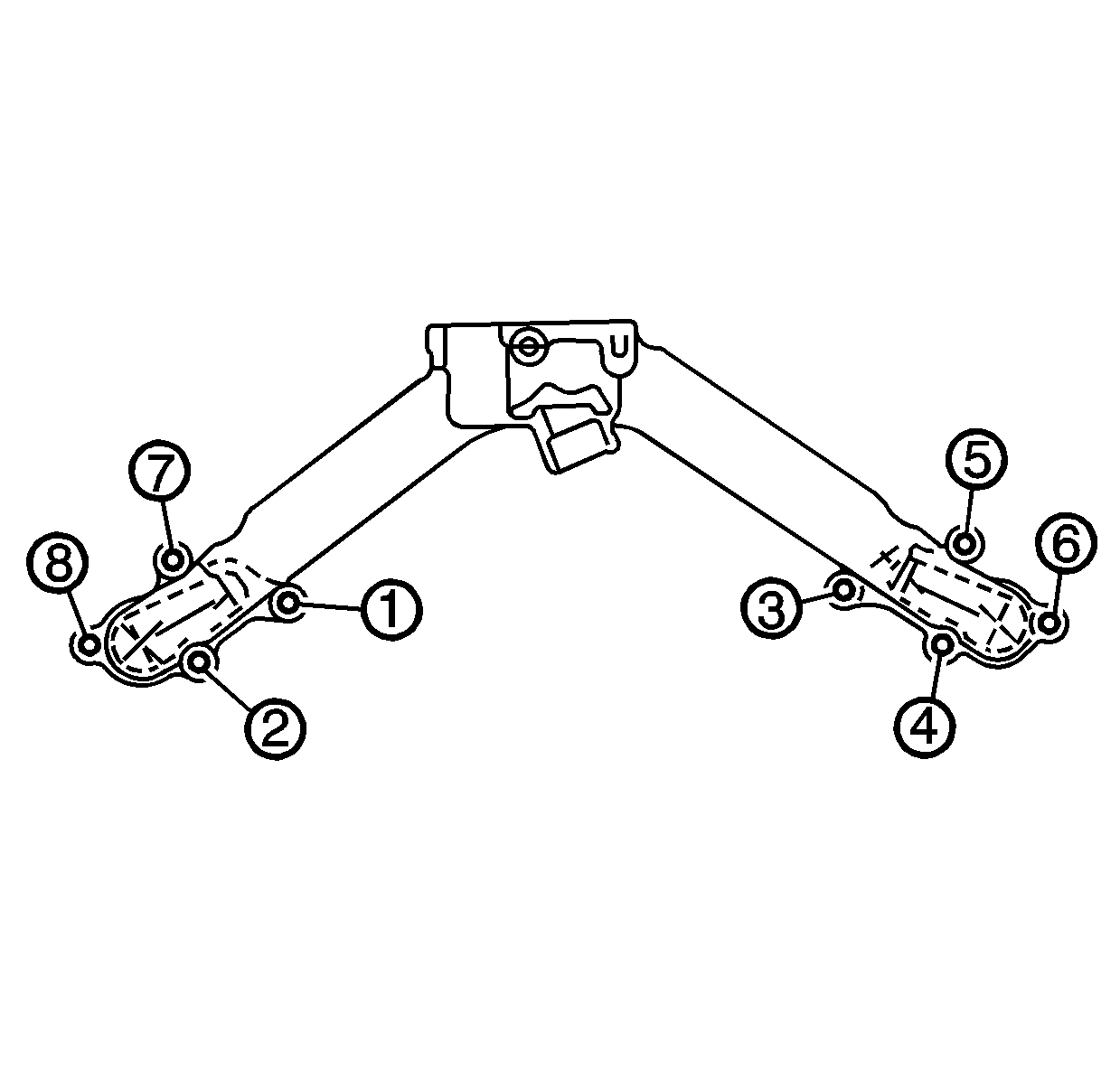 7
8
1
2
5
6
3
4