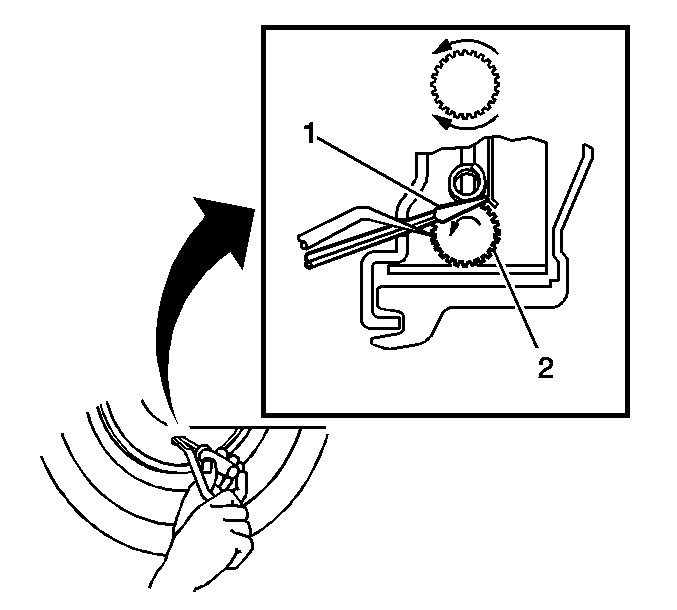 1
2