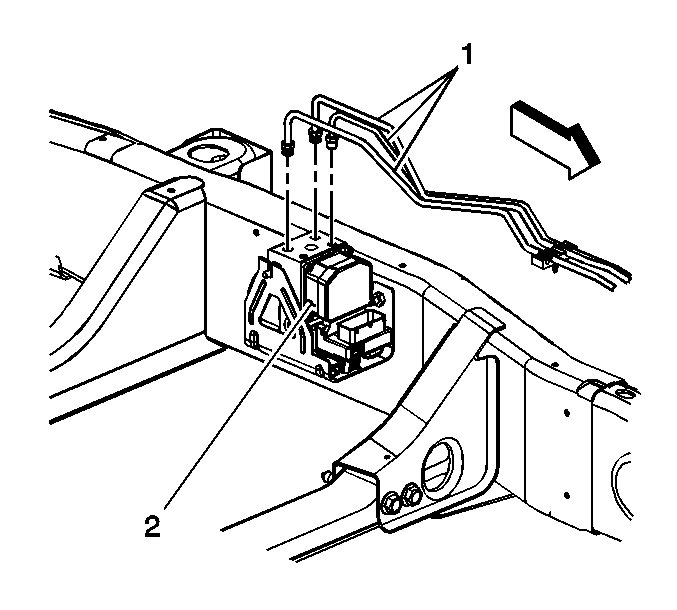 1

2