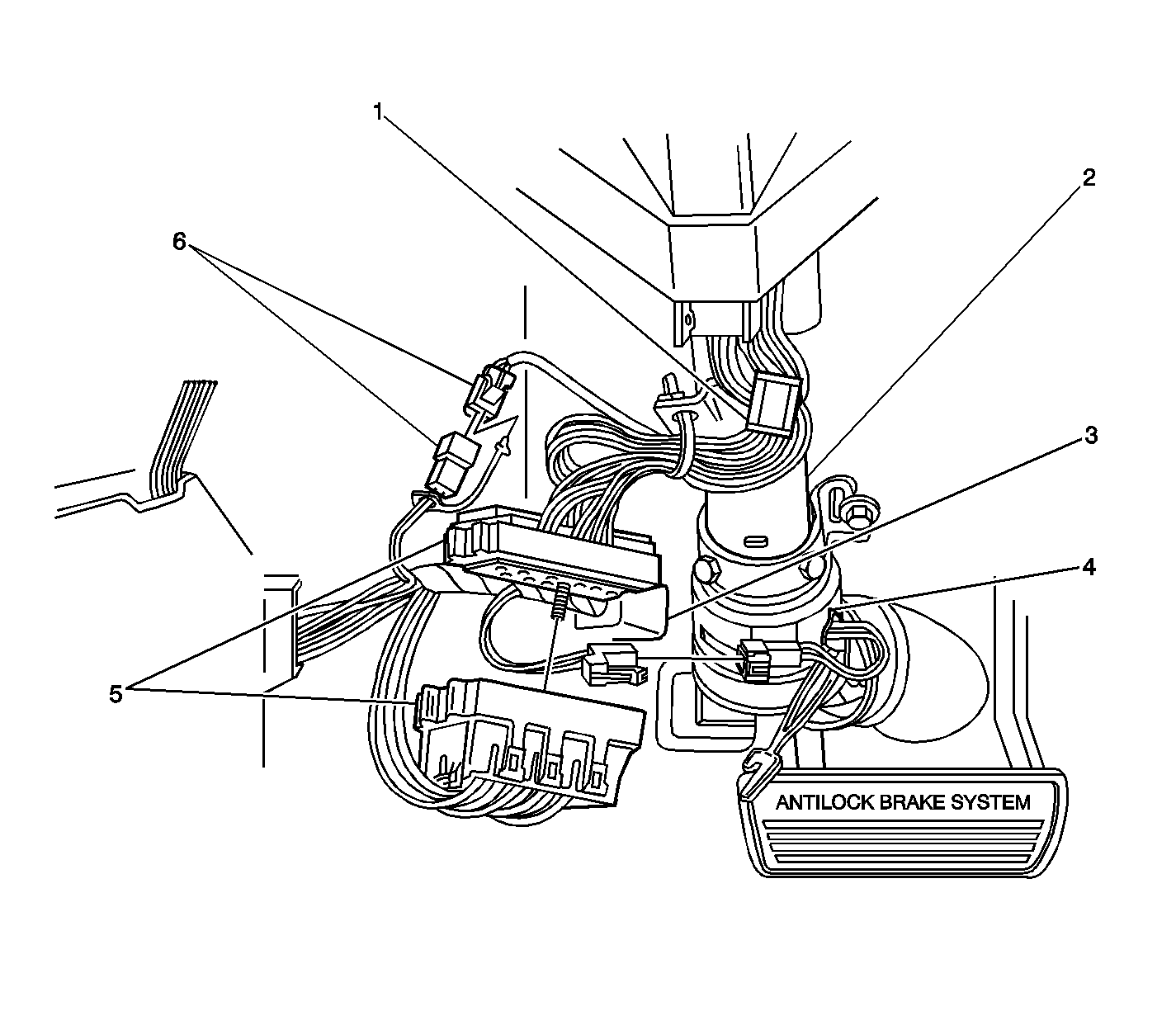 1
2
6
3
4
5
ANTILOCK BRAKE SYSTEM