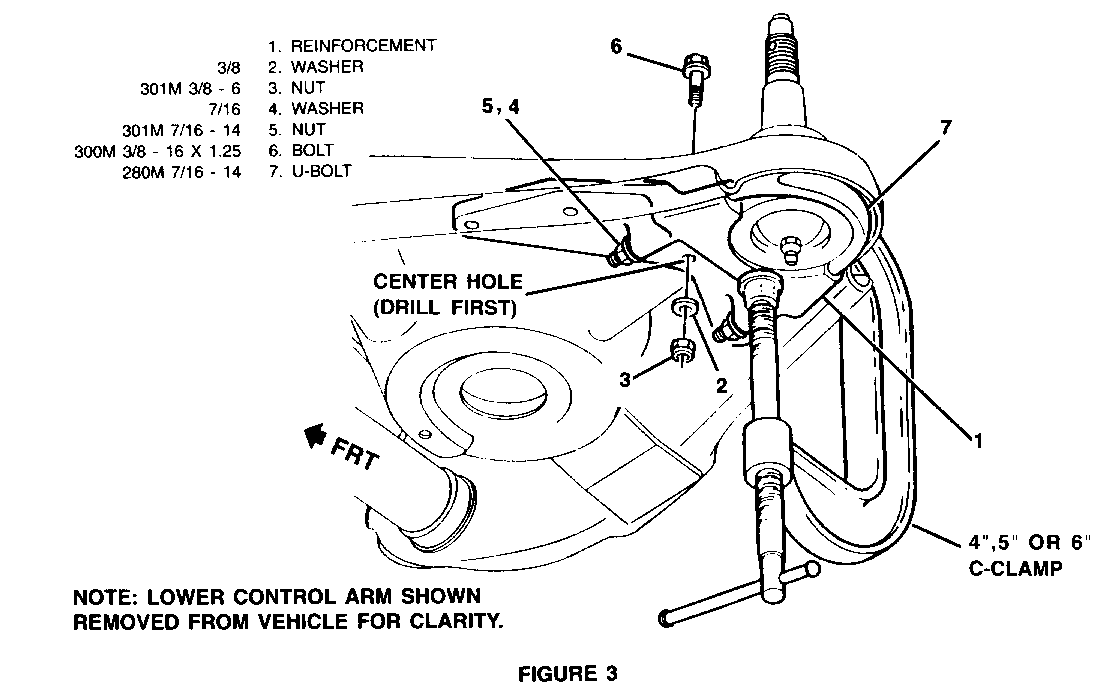 1. REINFORCEMENT
3/8 2. WASHER
301M 3/8 - 6 3. NUT
7/16 4. WASHER
301M 7/16 - 14 5. NUT
300M 3/8 - 16 X 1.25 6. BOLT
280M 7/16 - 14 7. U-BOLT

6

5, 4

7

CENTER HOLE (DRILL FIRST)

3

2

1

FRT

4",5" OR 6" C-CLAMP

NOTE: LOWER CONTROL ARM SHOWN REMOVED FROM VEHICLE FOR CLARITY.

FIGURE 3