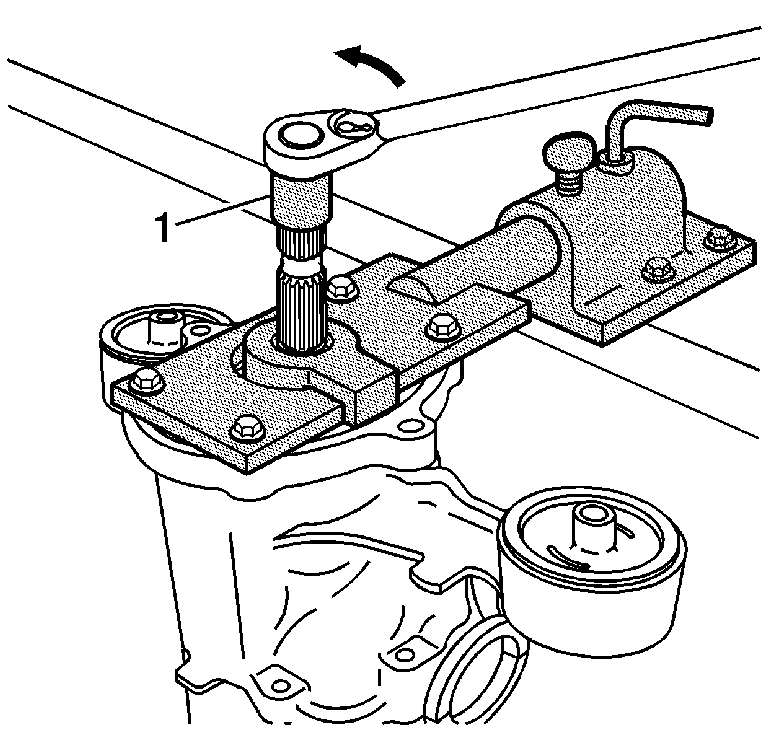 1